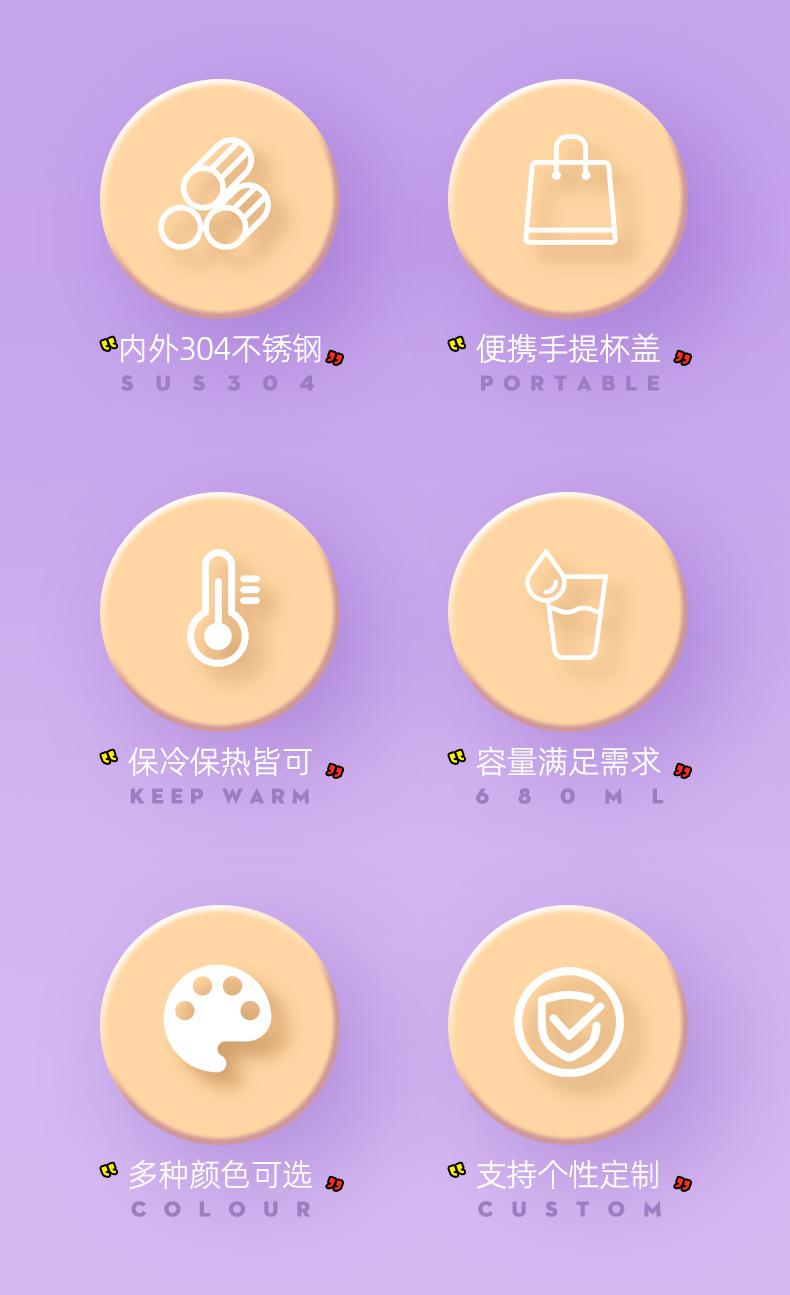 “内外304不锈钢”
SUS304

“便携手提杯盖”
PORTABLE

“保冷保热皆可”
KEEP WARM

“容量满足需求”
680ML

“多种颜色可选”
COLOUR

“支持个性定制”
CUSTOM