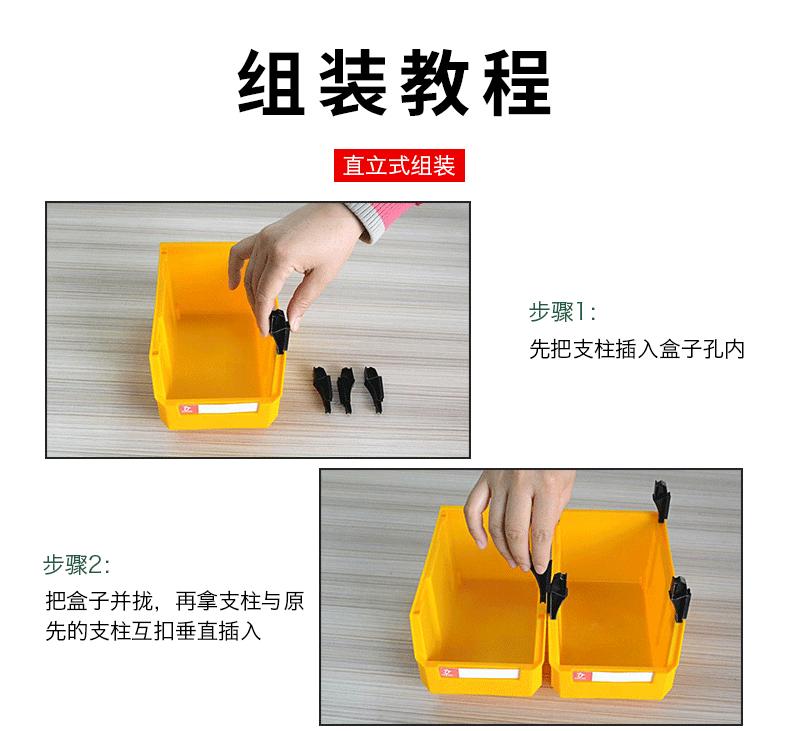 组装教程

直立式组装

步骤1:
先把支柱插入盒子孔内

步骤2:
把盒子并拢，再拿支柱与原先的支柱互扣垂直插入