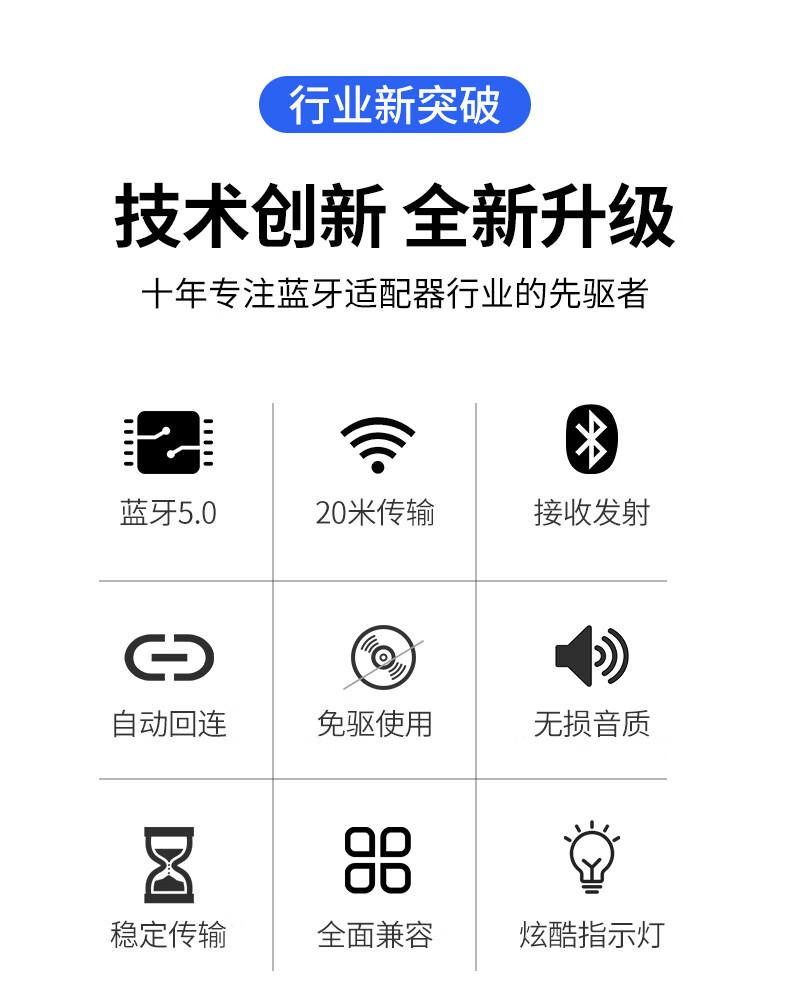 行业新突破

技术创新 全新升级

十年专注蓝牙适配器行业的先驱者

蓝牙5.0

20米传输

接收发射

自动回连

免驱使用

无损音质

稳定传输

全面兼容

炫酷指示灯