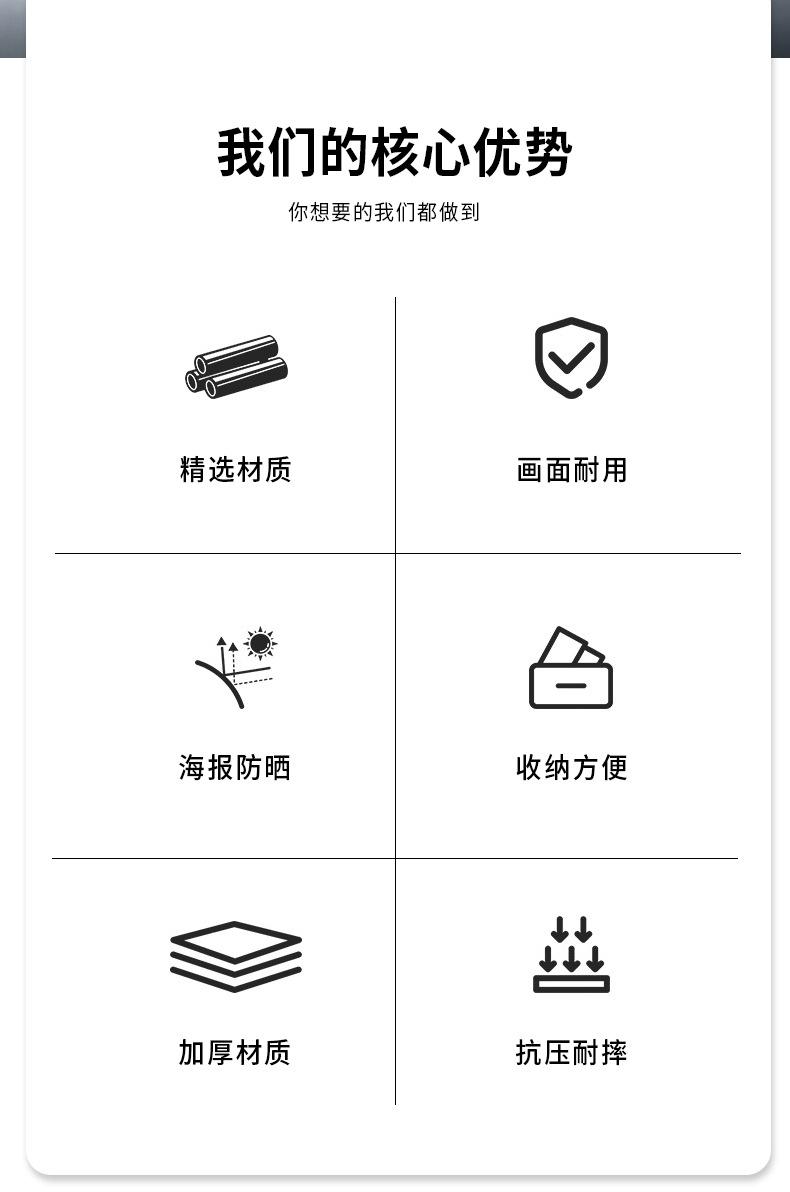 我们的核心优势

你想要的我们都做到

精选材质

画面耐用

海报防晒

收纳方便

加厚材质

抗压耐摔