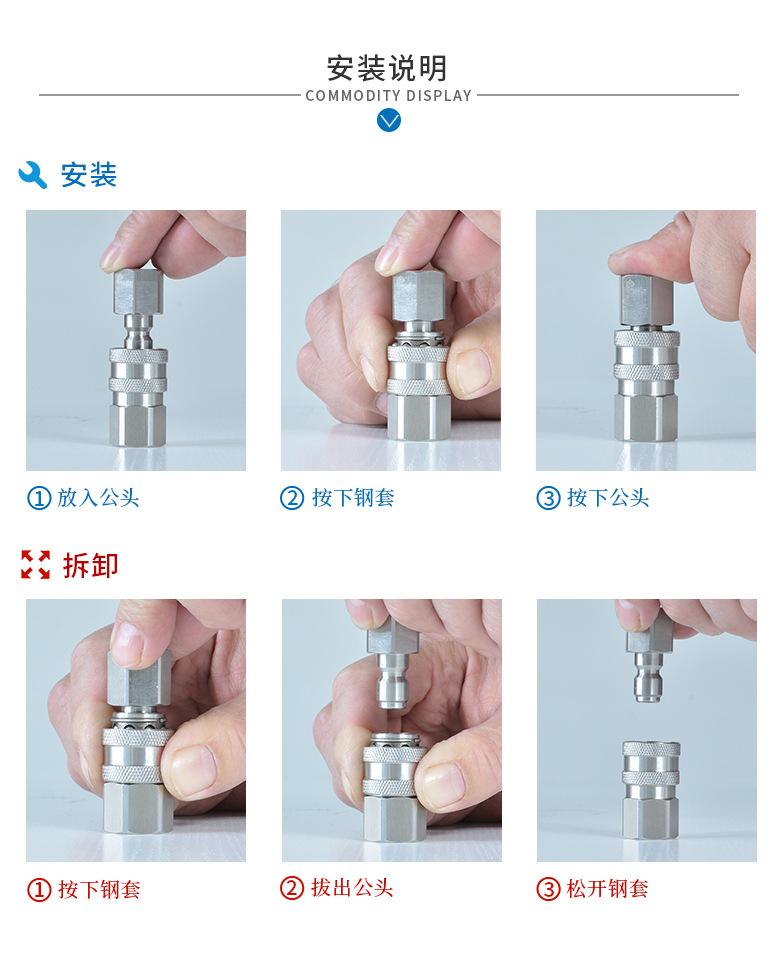 安装说明
COMMODITY DISPLAY

安装

① 放入公头

② 按下钢套

③ 按下公头

拆卸

① 按下钢套

② 拔出公头

③ 松开钢套