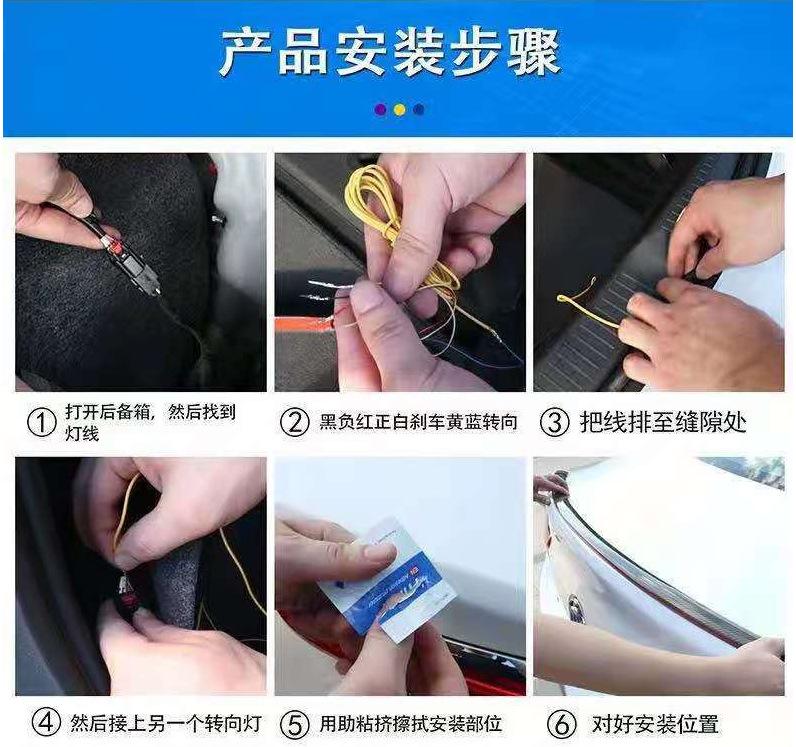 产品安装步骤

① 打开后备箱，然后找到灯线

② 黑负红正白刹车黄蓝转向

③ 把线排至缝隙处

④ 然后接上另一个转向灯

⑤ 用助粘挤擦拭安装部位

⑥ 对好安装位置