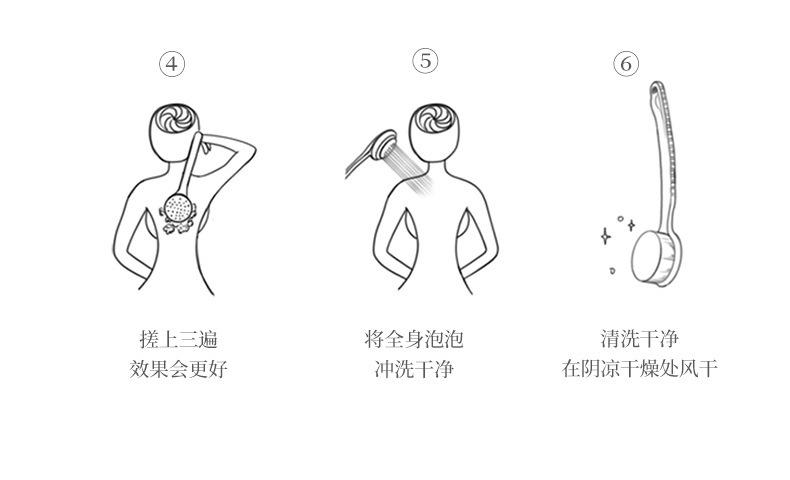 ④

搓上三遍
效果会更好

⑤

将全身泡泡
冲洗干净

⑥

清洗干净
在阴凉干燥处风干