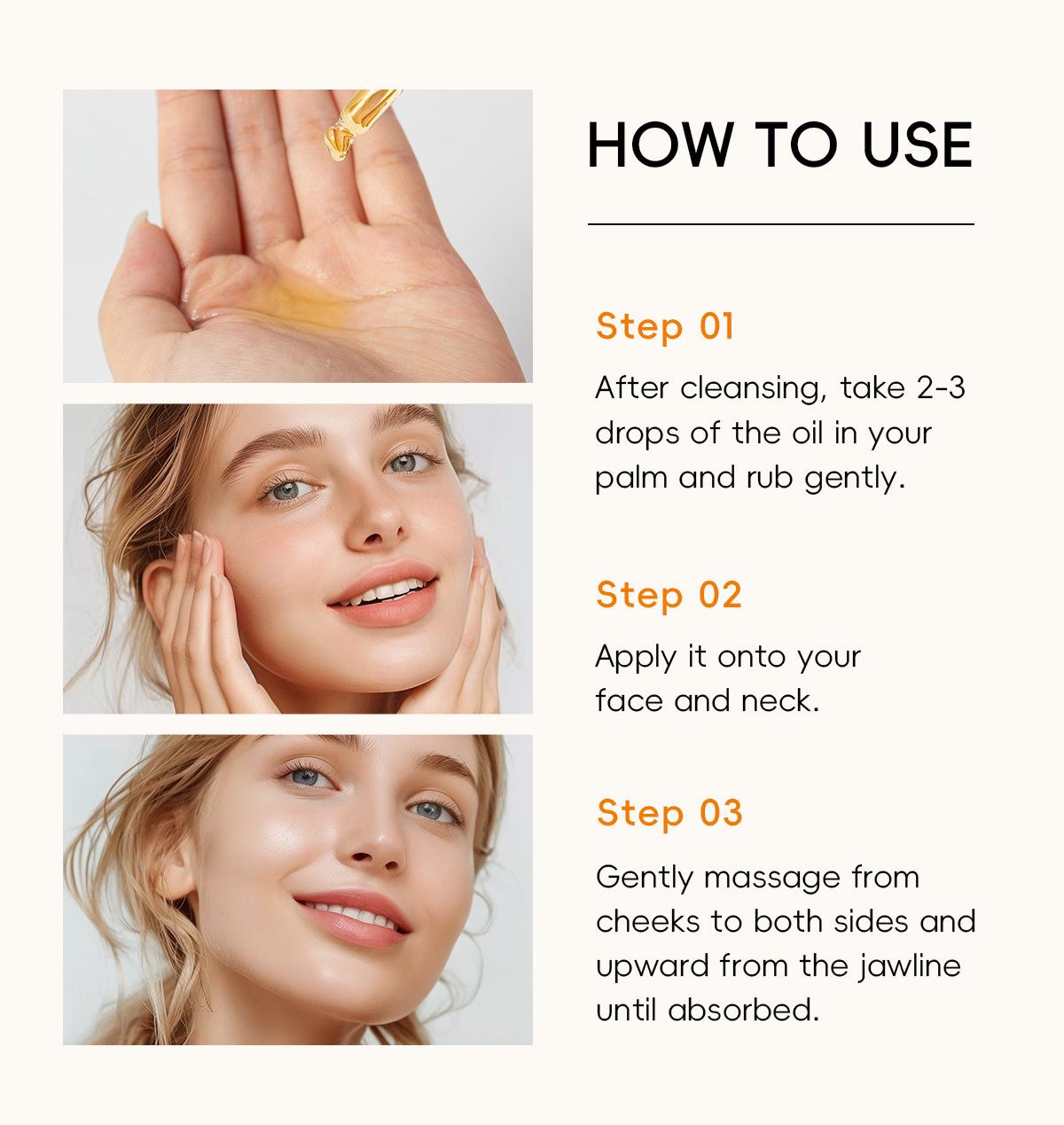 HOW TO USE

Step 01

After cleansing, take 2-3 drops of the oil in your palm and rub gently.

Step 02

Apply it onto your face and neck.

Step 03

Gently massage from cheeks to both sides and upward from the jawline until absorbed.