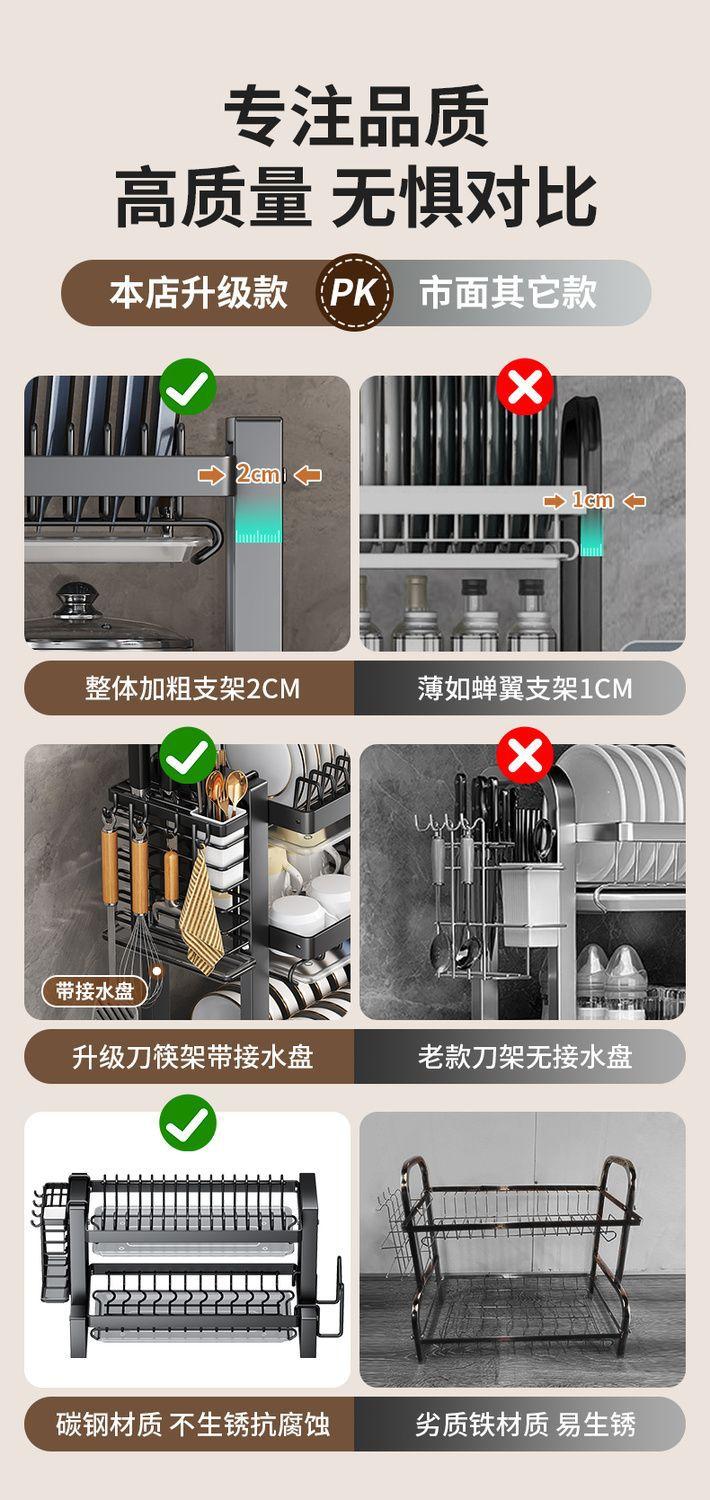 专注品质
高质量 无惧对比

本店升级款 PK 市面其它款

2cm

1cm

整体加粗支架2CM

薄如蝉翼支架1CM

带接水盘

升级刀筷架带接水盘

老款刀架无接水盘

碳钢材质 不生锈抗腐蚀

劣质铁材质 易生锈