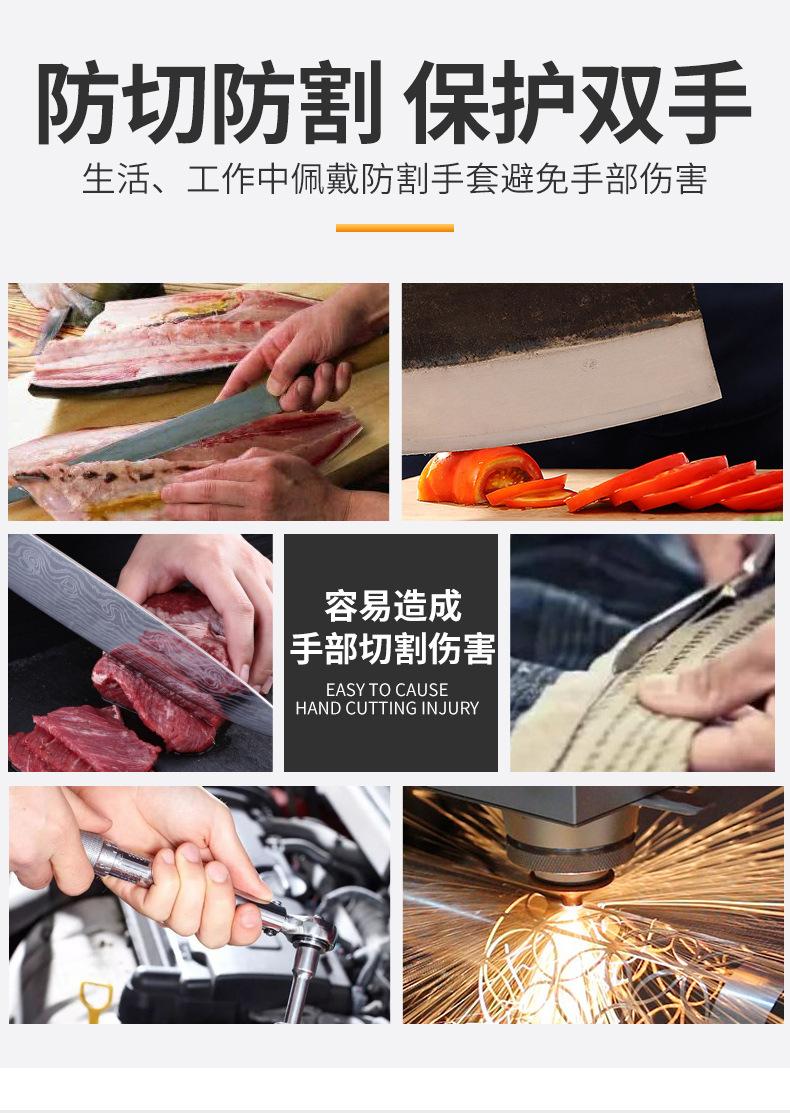 防切防割 保护双手

生活、工作中佩戴防割手套避免手部伤害

容易造成
手部切割伤害

EASY TO CAUSE
HAND CUTTING INJURY