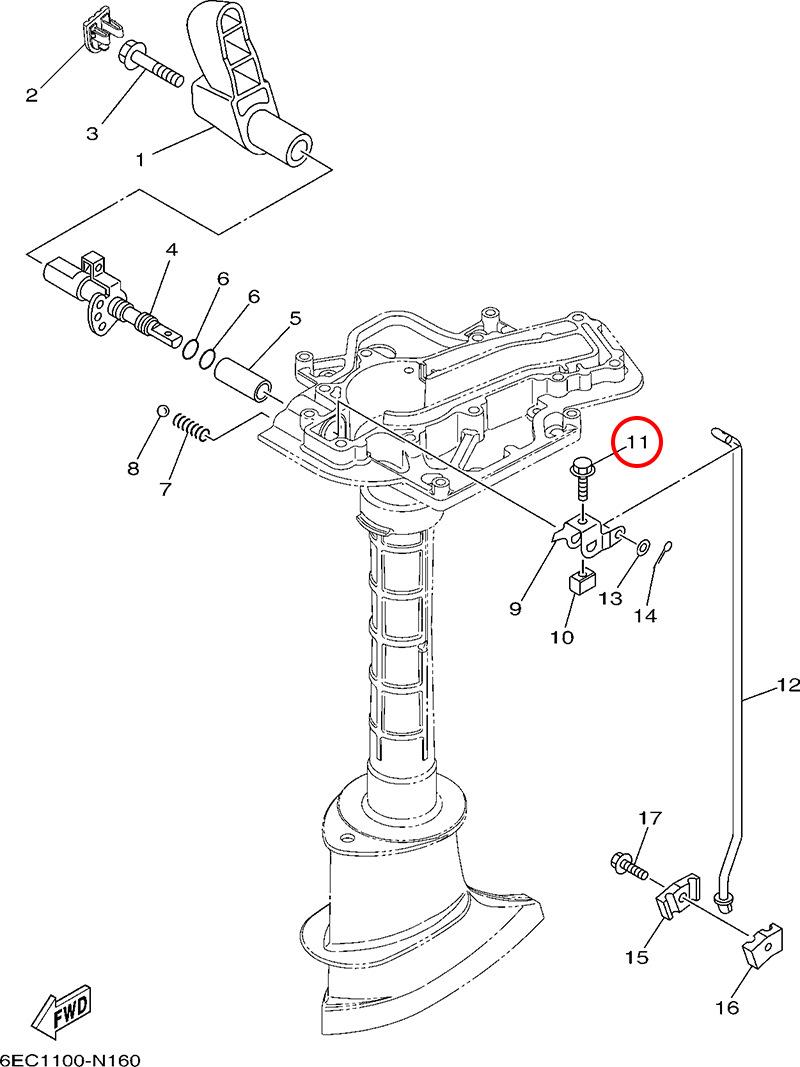 2
3
1
4
6
6
5
8
7
11
9
13
14
10
12
17
15
16
FWD
6EC1100-N160