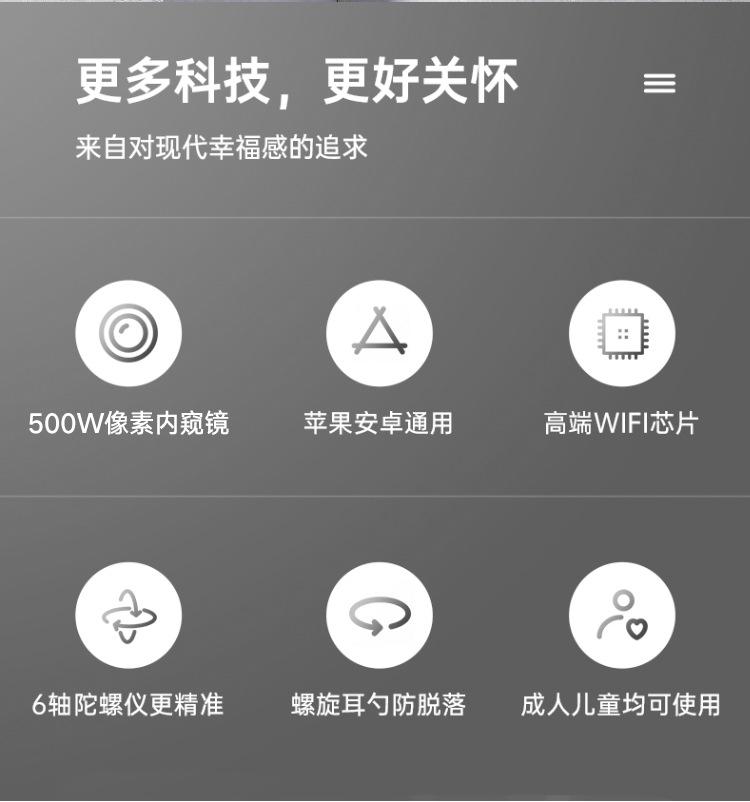 更多科技，更好关怀

来自对现代幸福感的追求

500W像素内窥镜

苹果安卓通用

高端WIFI芯片

6轴陀螺仪更精准

螺旋耳勺防脱落

成人儿童均可使用