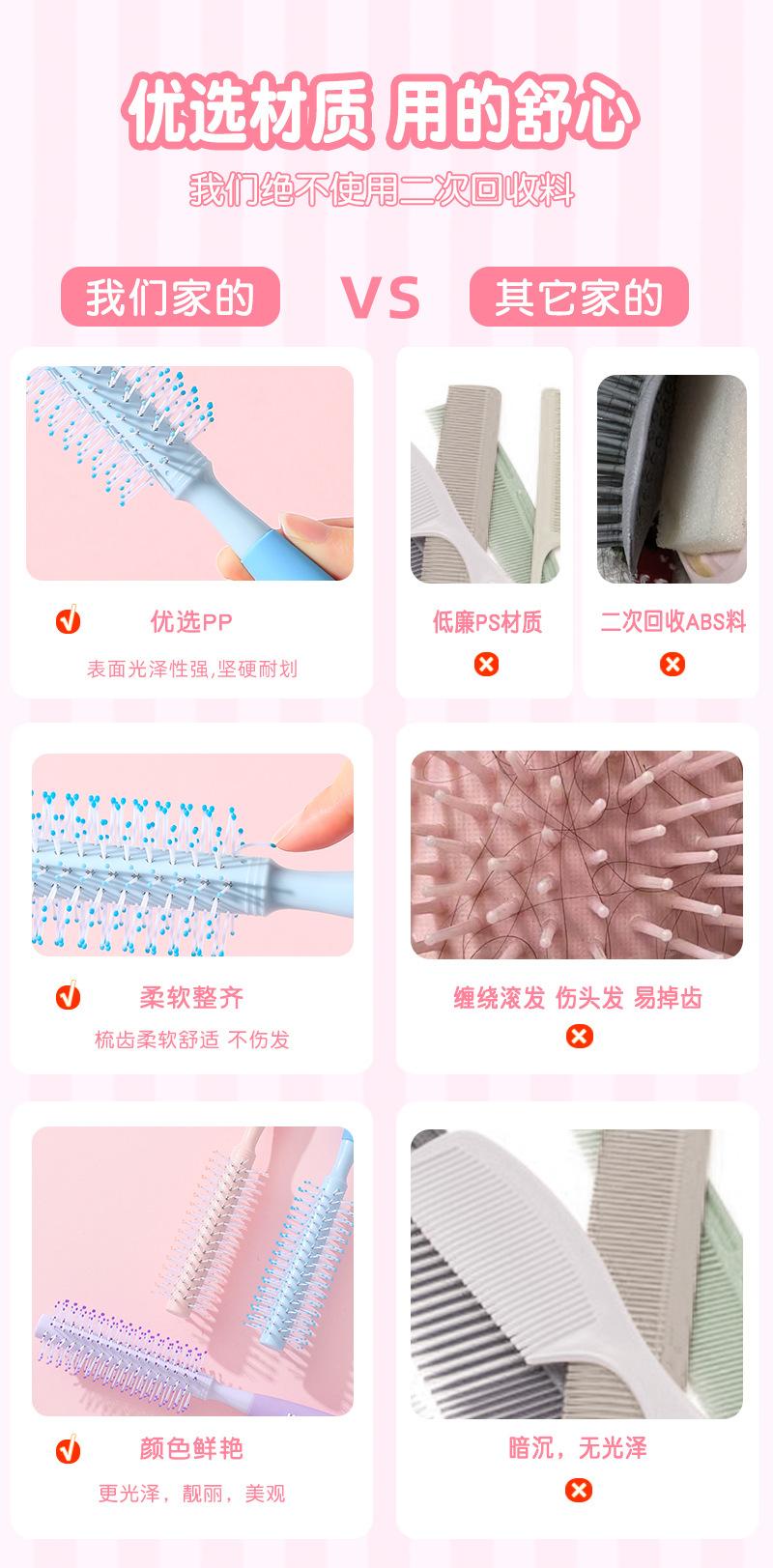 优选材质 用的舒心

我们绝不使用二次回收料

我们家的

VS

其它家的

优选PP

表面光泽性强,坚硬耐划

低廉PS材质

二次回收ABS料

柔软整齐

梳齿柔软舒适 不伤发

缠绕滚发 伤头发 易掉齿

颜色鲜艳

更光泽，靓丽，美观

暗沉，无光泽