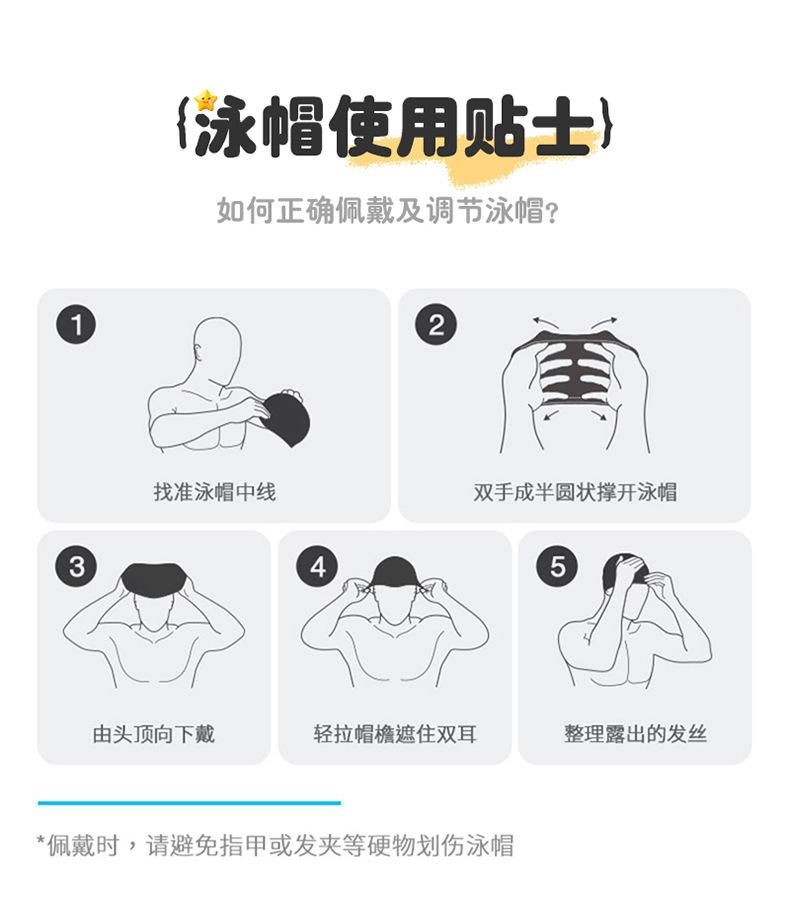 {泳帽使用贴士}

如何正确佩戴及调节泳帽?

1
找准泳帽中线

2
双手成半圆状撑开泳帽

3
由头顶向下戴

4
轻拉帽檐遮住双耳

5
整理露出的发丝

*佩戴时，请避免指甲或发夹等硬物划伤泳帽