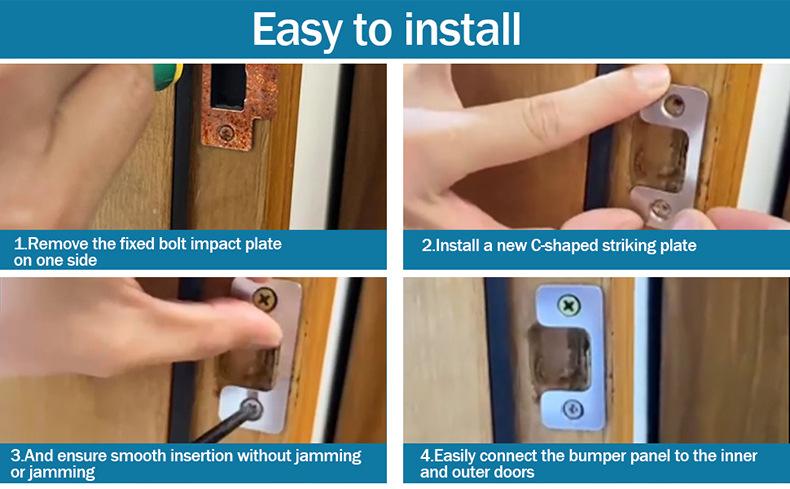 Easy to install

1.Remove the fixed bolt impact plate on one side

2.Install a new C-shaped striking plate

3.And ensure smooth insertion without jamming or jamming

4.Easily connect the bumper panel to the inner and outer doors