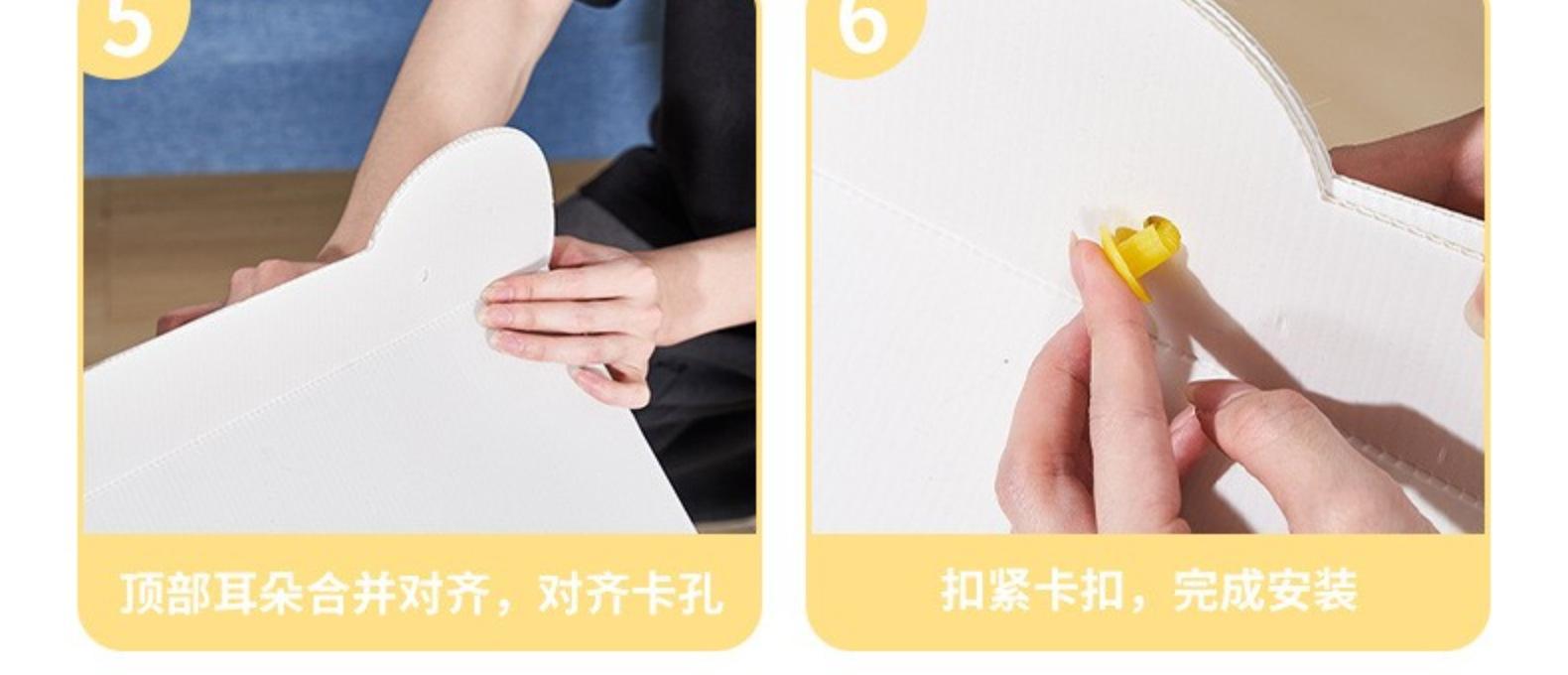 5

顶部耳朵合并对齐，对齐卡孔

6

扣紧卡扣，完成安装