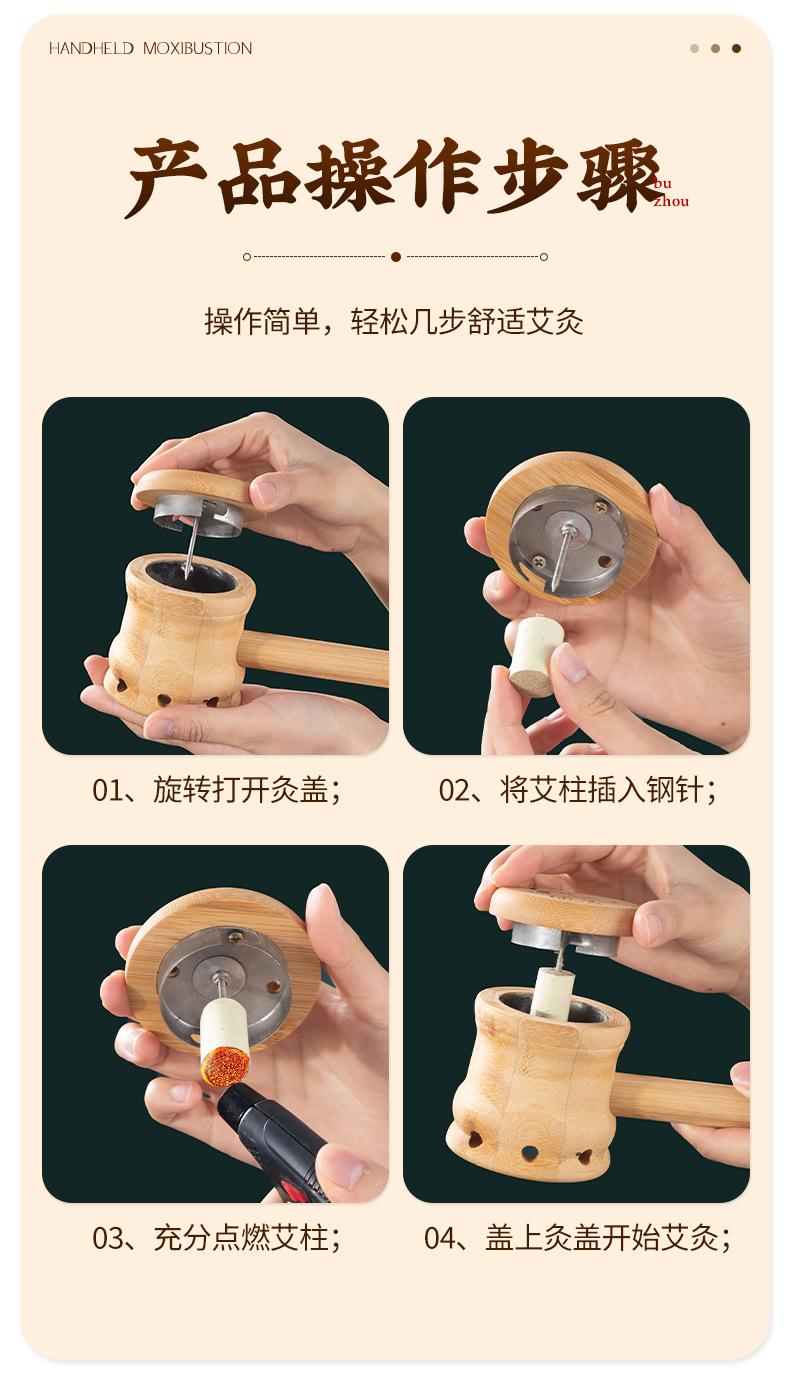 HANDHELD MOXIBUSTION

产品操作步骤 bu Zhou

操作简单，轻松几步舒适艾灸

01、旋转打开灸盖；

02、将艾柱插入钢针；

03、充分点燃艾柱；

04、盖上灸盖开始艾灸；