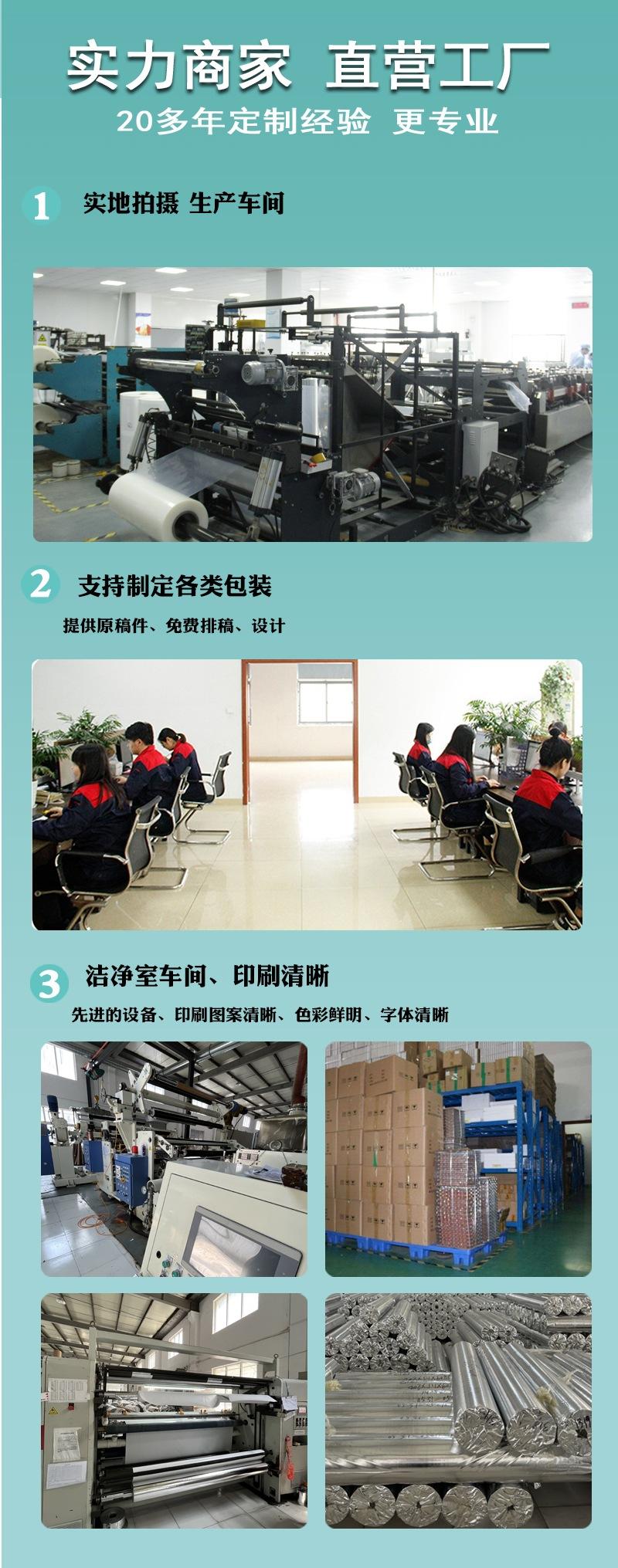 实力商家 直营工厂
20多年定制经验 更专业

1 实地拍摄 生产车间

2 支持制定各类包装
提供原稿件、免费排稿、设计

3 洁净室车间、印刷清晰
先进的设备、印刷图案清晰、色彩鲜明、字体清晰