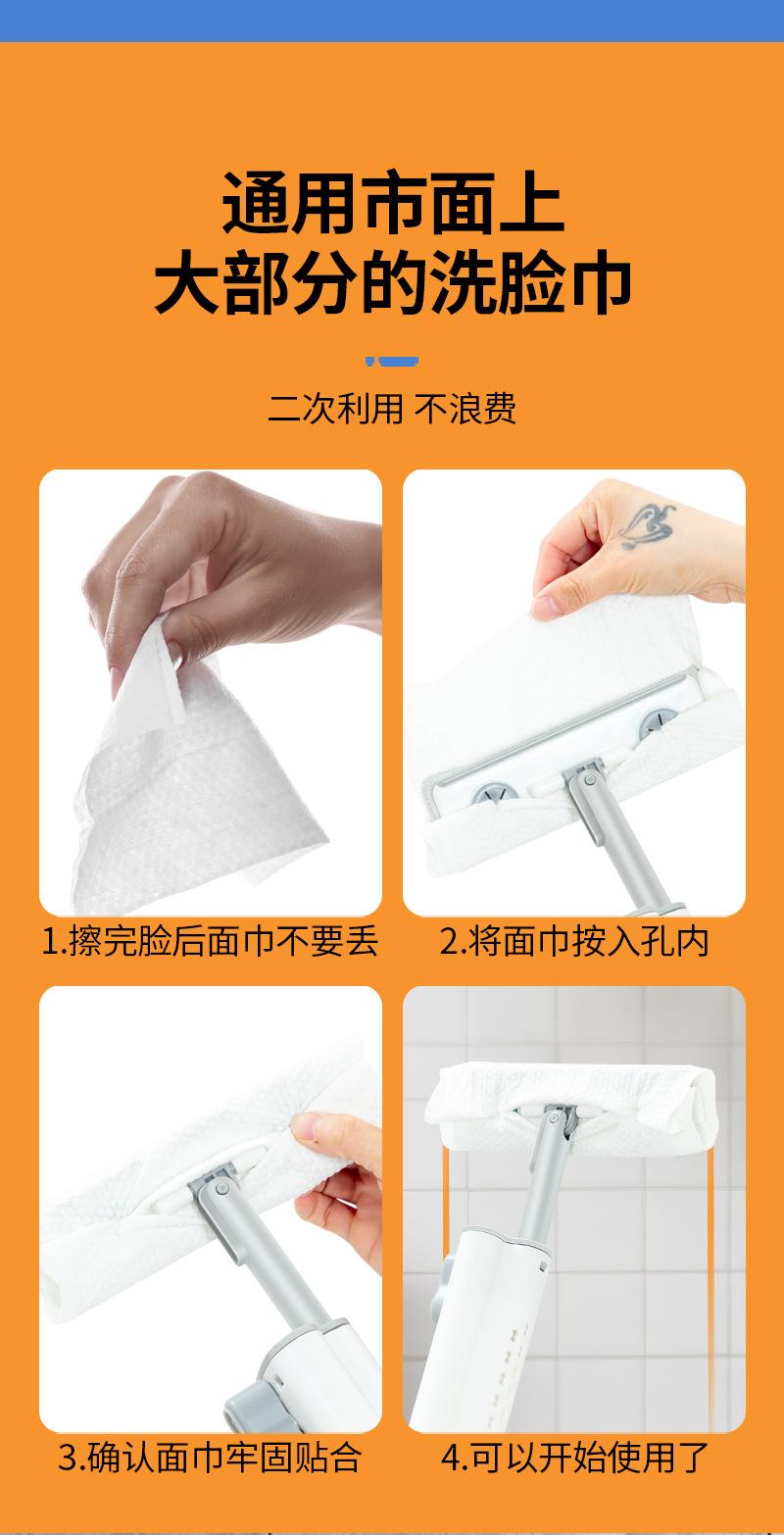 通用市面上
大部分的洗脸巾

二次利用 不浪费

1.擦完脸后面巾不要丢

2.将面巾按入孔内

3.确认面巾牢固贴合

4.可以开始使用了