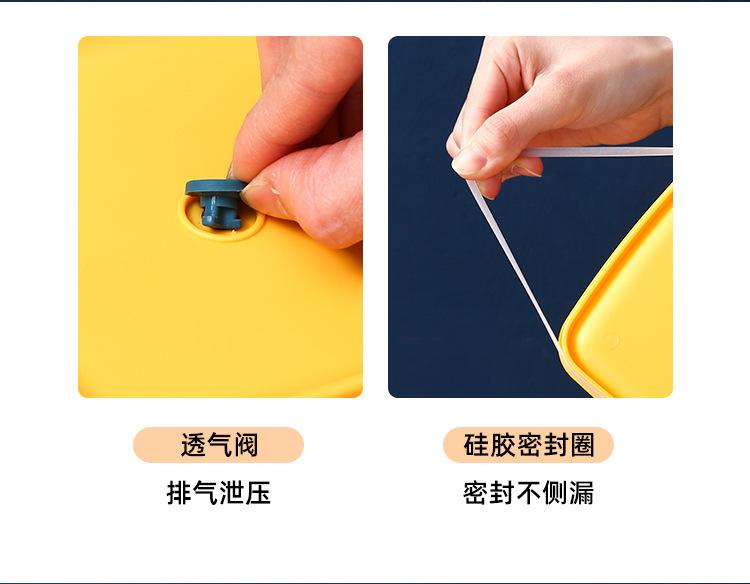 透气阀

排气泄压

硅胶密封圈

密封不侧漏