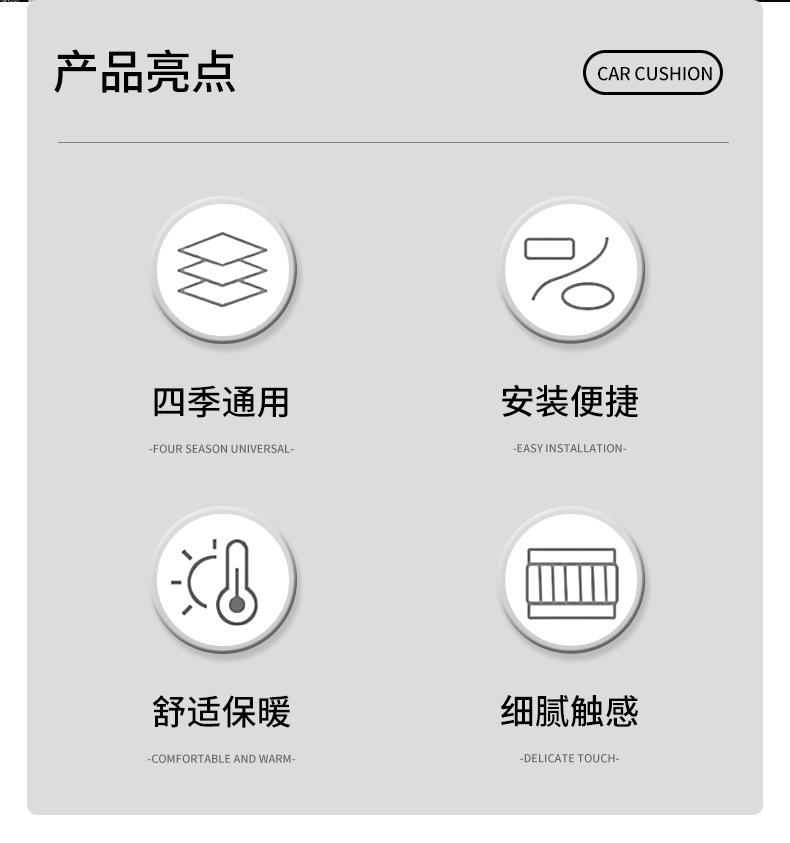 产品亮点

CAR CUSHION

四季通用

-FOUR SEASON UNIVERSAL-

安装便捷

-EASY INSTALLATION-

舒适保暖

-COMFORTABLE AND WARM-

细腻触感

-DELICATE TOUCH-