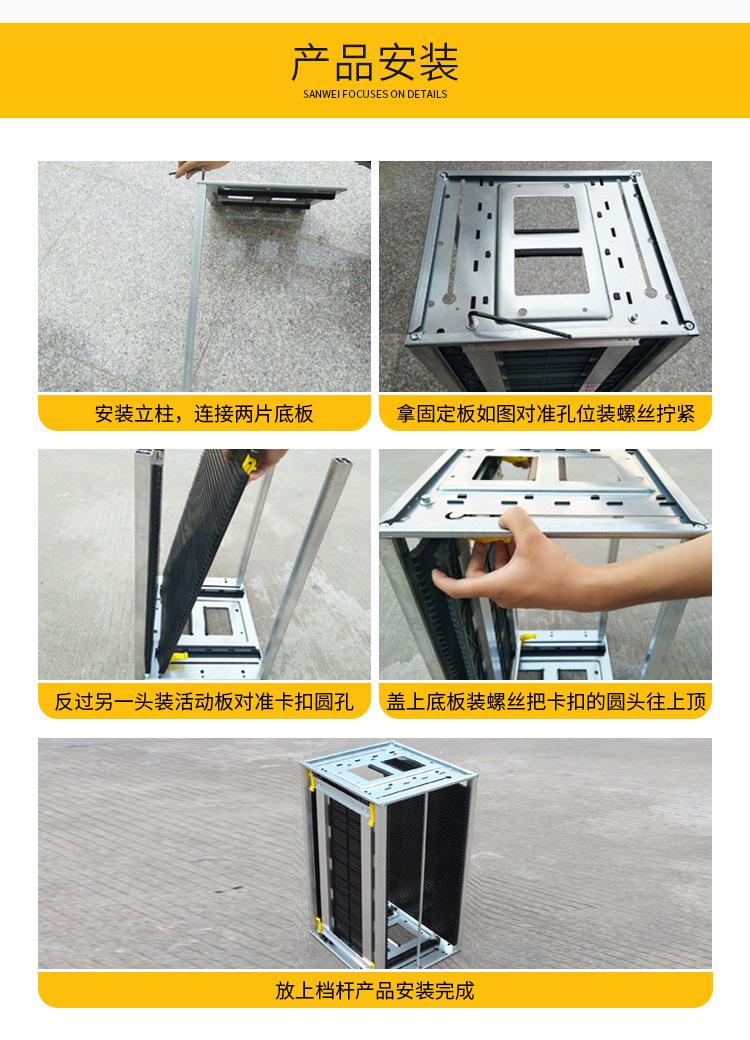 产品安装
SANWEI FOCUSES ON DETAILS

安装立柱，连接两片底板

拿固定板如图对准孔位装螺丝拧紧

反过另一头装活动板对准卡扣圆孔

盖上底板装螺丝把卡扣的圆头往上顶

放上档杆产品安装完成