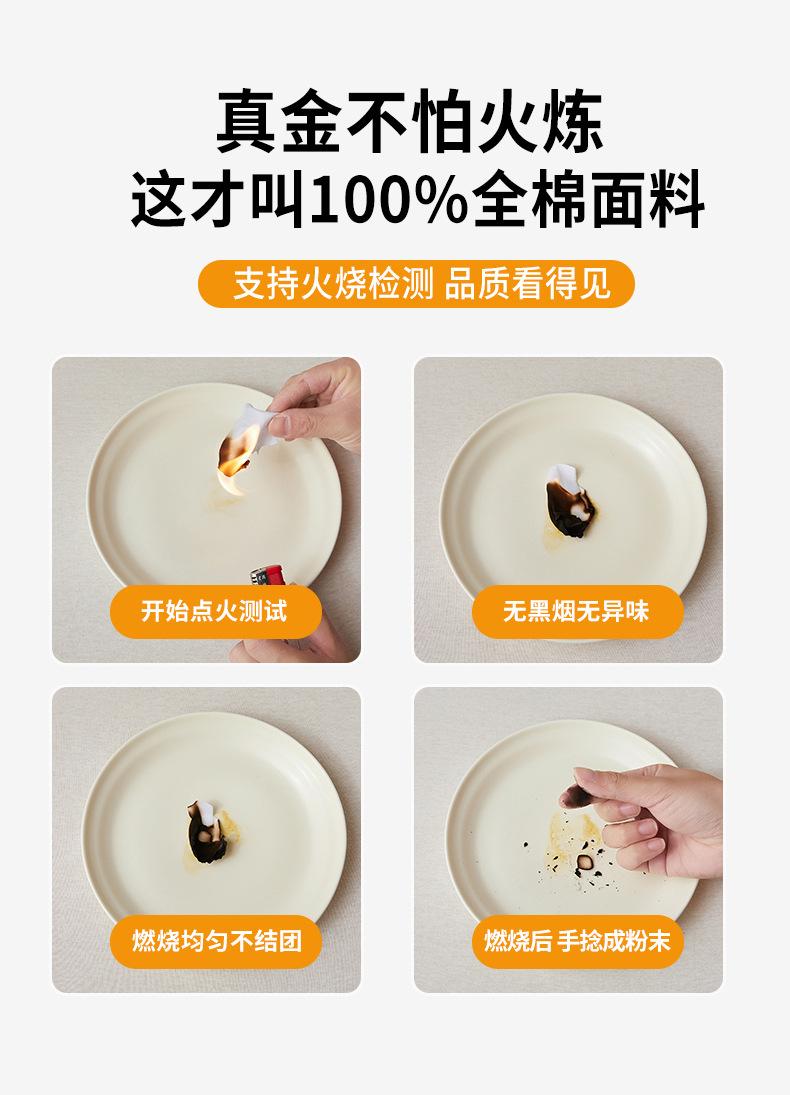 真金不怕火炼
这才叫100%全棉面料

支持火烧检测 品质看得见

开始点火测试

无黑烟无异味

燃烧均匀不结团

燃烧后 手捻成粉末