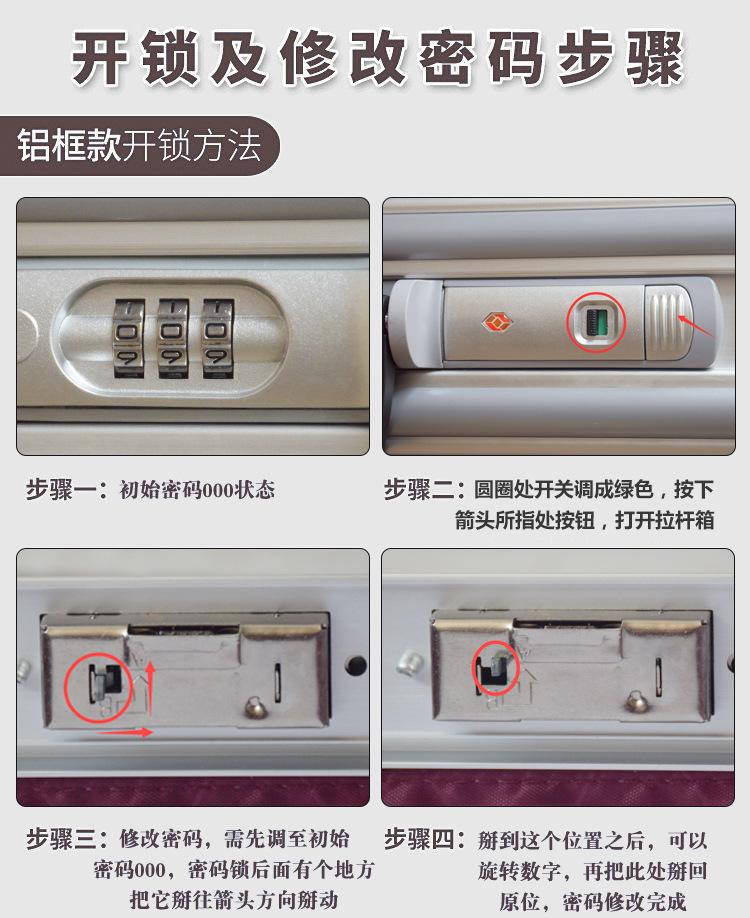 开锁及修改密码步骤

铝框款开锁方法

步骤一：初始密码000状态

步骤二：圆圈处开关调成绿色，按下箭头所指处按钮，打开拉杆箱

步骤三：修改密码，需先调至初始密码000，密码锁后面有个地方把它掰往箭头方向掰动

步骤四：掰到这个位置之后，可以旋转数字，再把此处掰回原位，密码修改完成