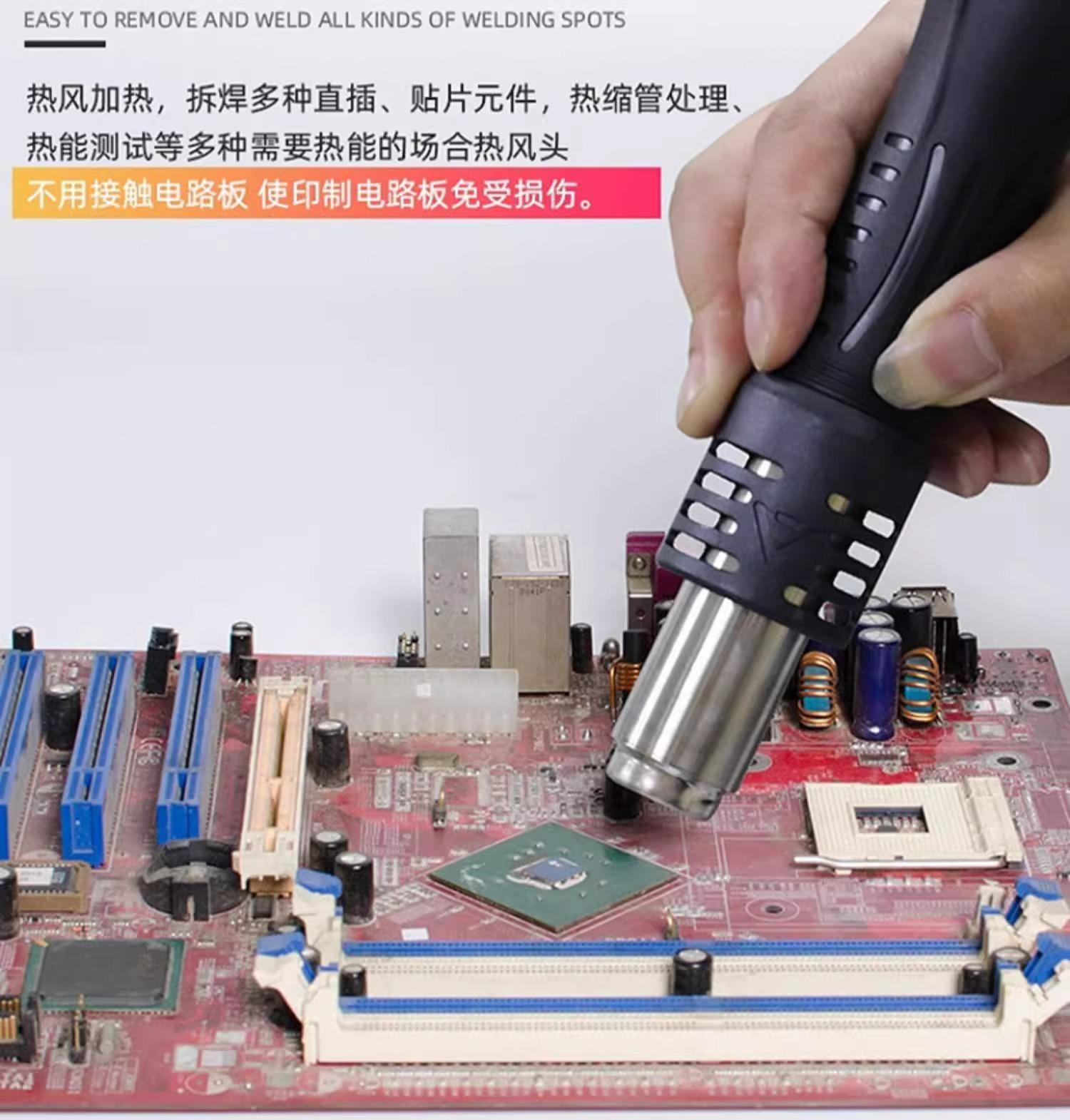 EASY TO REMOVE AND WELD ALL KINDS OF WELDING SPOTS

热风加热，拆焊多种直插、贴片元件，热缩管处理、热能测试等多种需要热能的场合热风头

不用接触电路板 使印制电路板免受损伤。