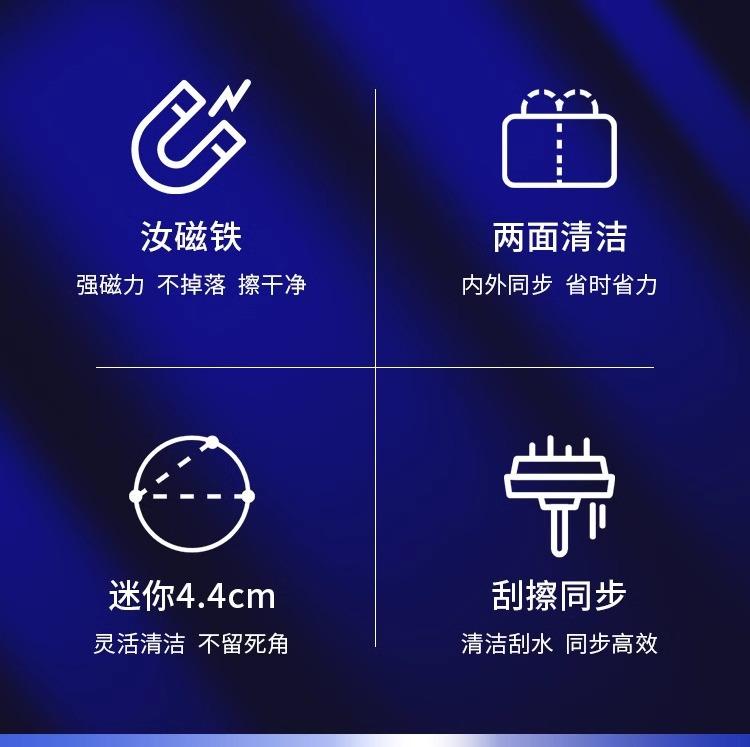 汝磁铁

强磁力 不掉落 擦干净

两面清洁

内外同步 省时省力

迷你4.4cm

灵活清洁 不留死角

刮擦同步

清洁刮水 同步高效