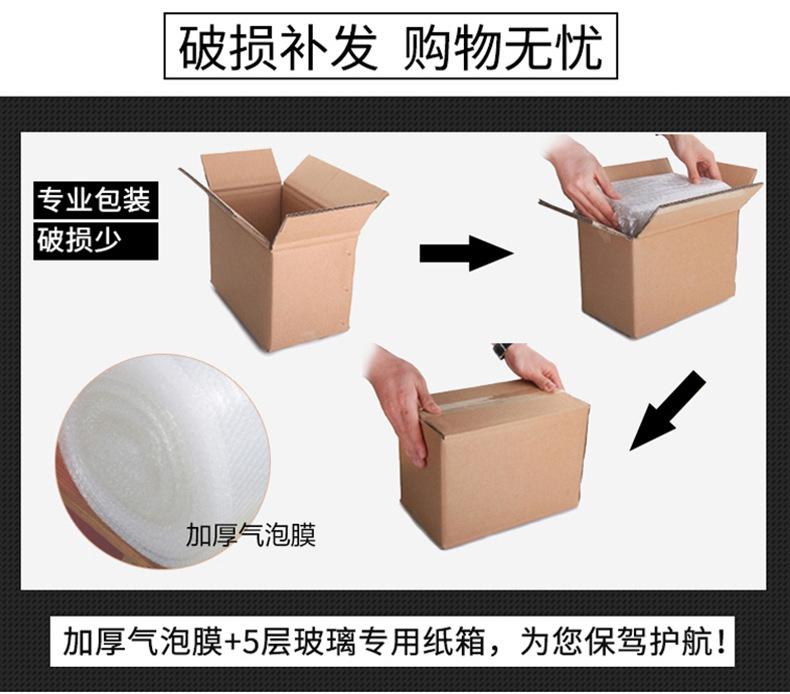 破损补发 购物无忧

专业包装
破损少

加厚气泡膜

加厚气泡膜+5层玻璃专用纸箱，为您保驾护航！