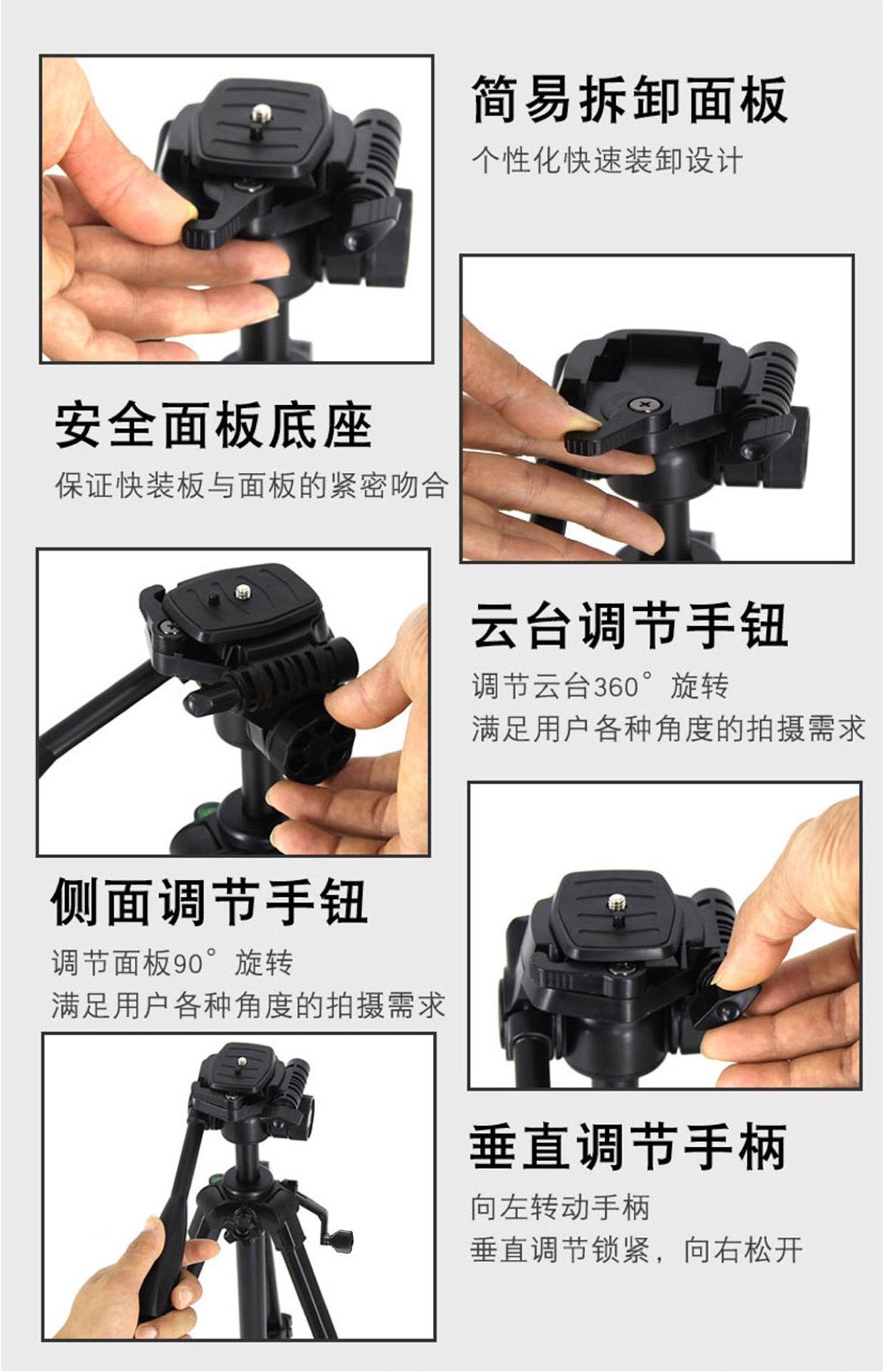 简易拆卸面板

个性化快速装卸设计

安全面板底座

保证快装板与面板的紧密吻合

云台调节手钮

调节云台360°旋转
满足用户各种角度的拍摄需求

侧面调节手钮

调节面板90°旋转
满足用户各种角度的拍摄需求

垂直调节手柄

向左转动手柄
垂直调节锁紧，向右松开