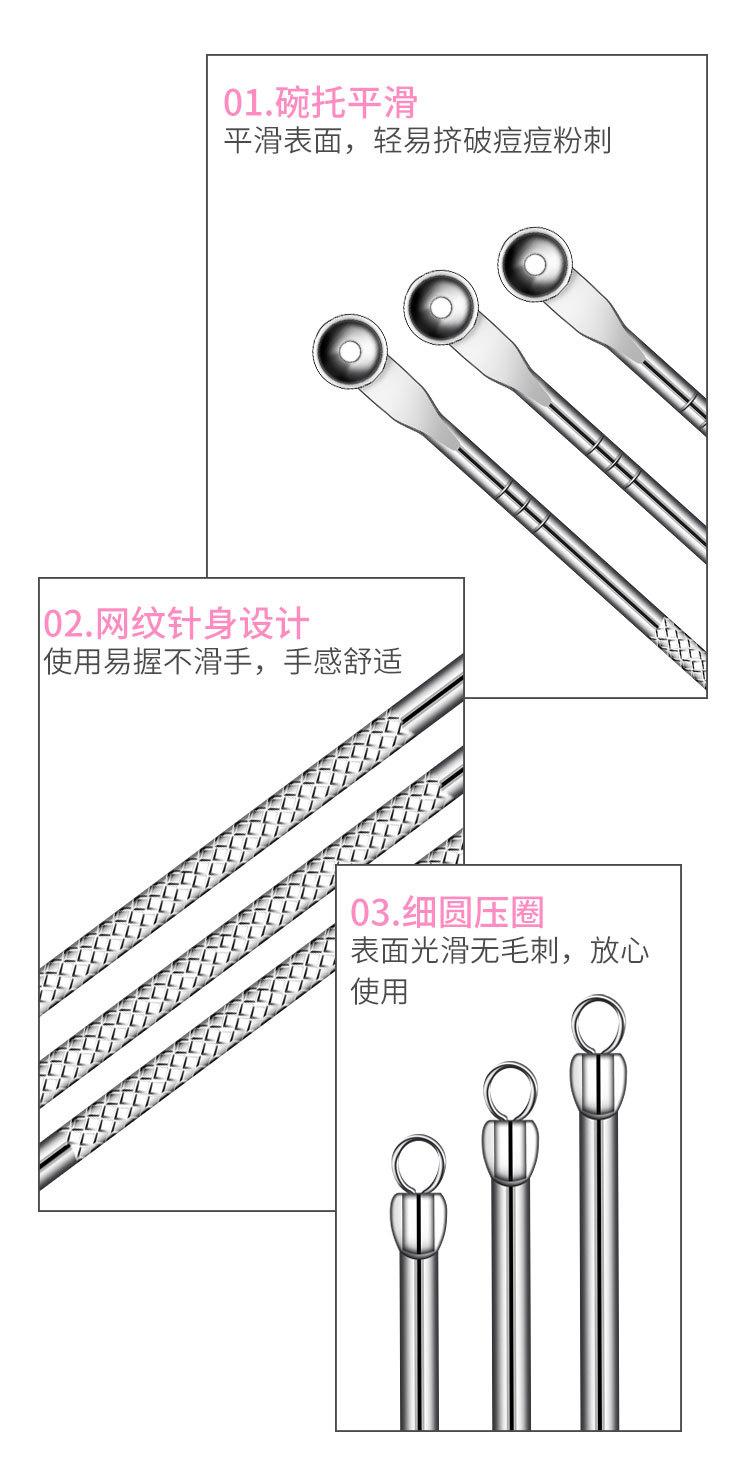 01.碗托平滑
平滑表面，轻易挤破痘痘粉刺

02.网纹针身设计
使用易握不滑手，手感舒适

03.细圆压圈
表面光滑无毛刺，放心使用