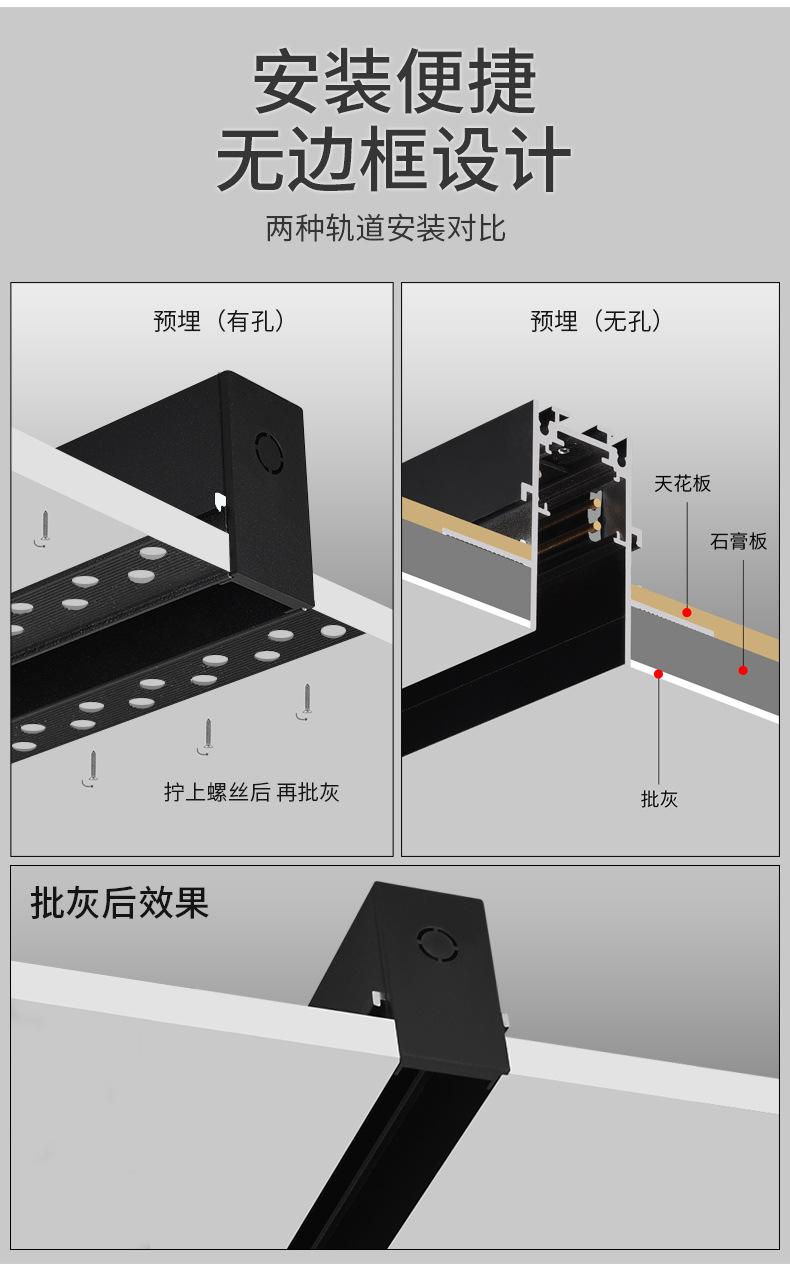 安装便捷
无边框设计

两种轨道安装对比

预埋（有孔）

拧上螺丝后 再批灰

预埋（无孔）

天花板

石膏板

批灰

批灰后效果