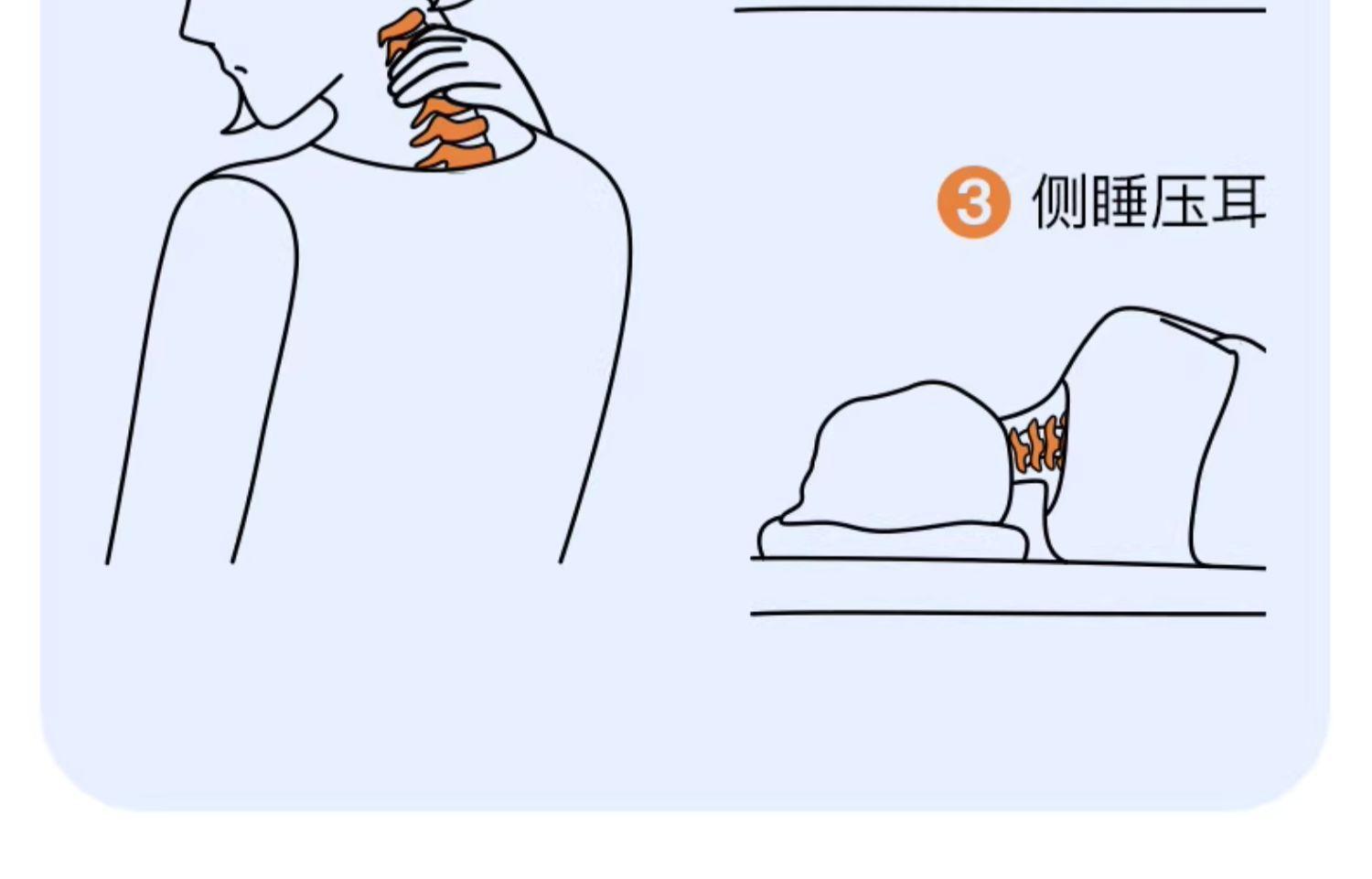 3 侧睡压耳