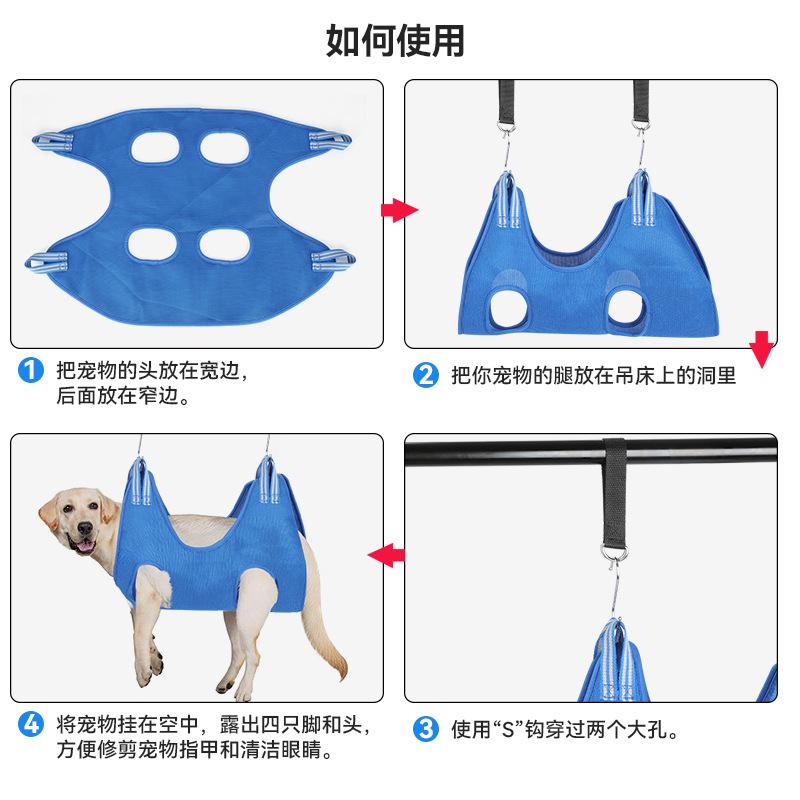 如何使用

1 把宠物的头放在宽边，后面放在窄边。

2 把你宠物的腿放在吊床上的洞里

4 将宠物挂在空中，露出四只脚和头，方便修剪宠物指甲和清洁眼睛。

3 使用“S”钩穿过两个大孔。