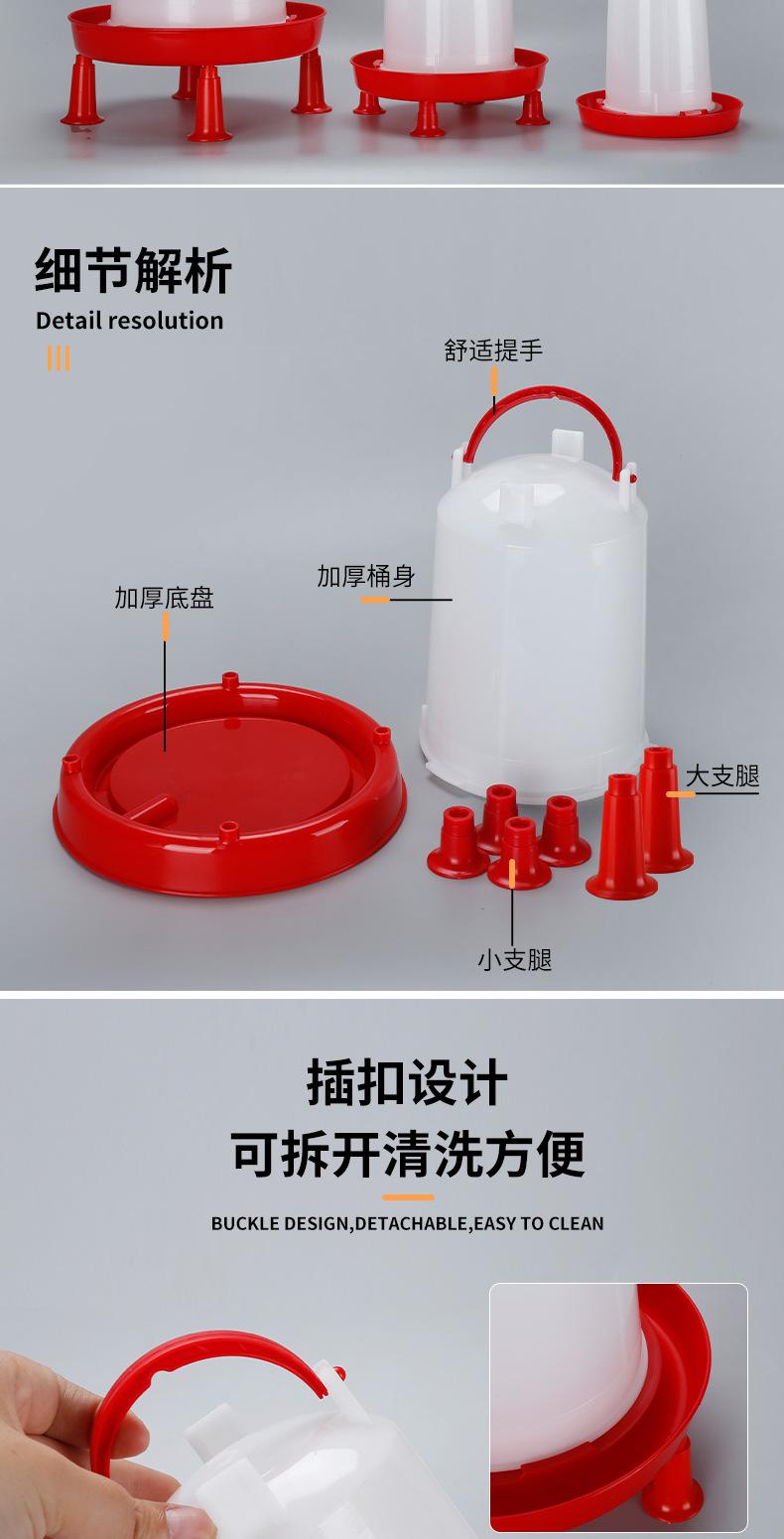 细节解析

Detail resolution

舒适提手

加厚桶身

加厚底盘

大支腿

小支腿

插扣设计

可拆开清洗方便

BUCKLE DESIGN,DETACHABLE,EASY TO CLEAN