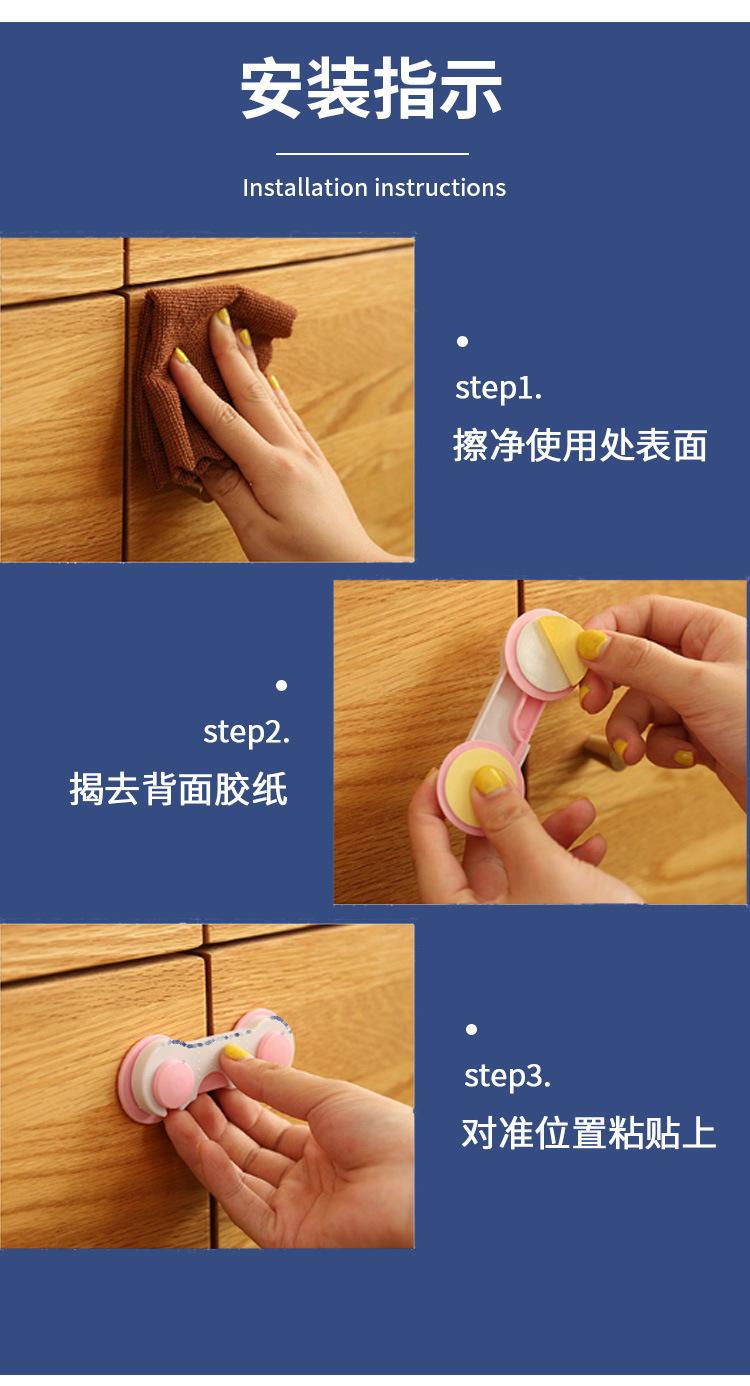 安装指示

Installation instructions

step1.
擦净使用处表面

step2.
揭去背面胶纸

step3.
对准位置粘贴上