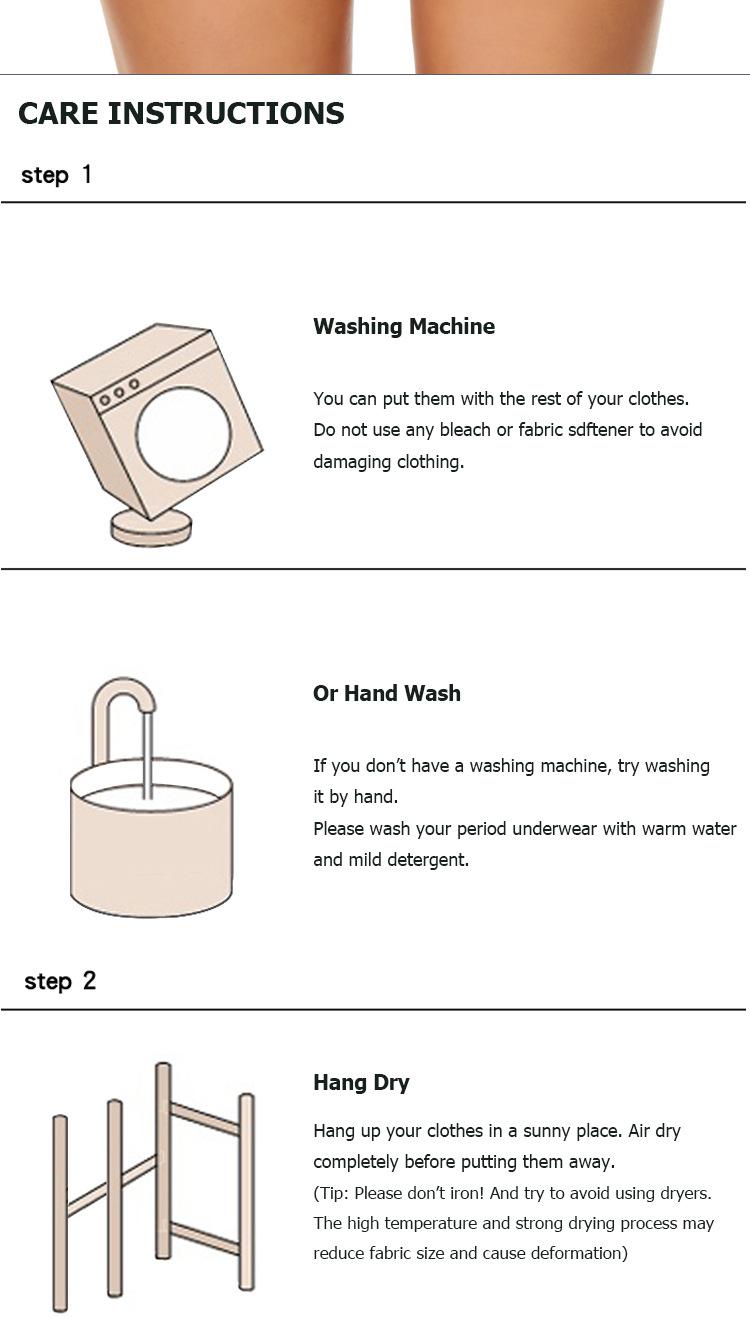 CARE INSTRUCTIONS

step 1

Washing Machine

You can put them with the rest of your clothes. Do not use any bleach or fabric sdftener to avoid damaging clothing.

Or Hand Wash

If you don't have a washing machine, try washing it by hand.
Please wash your period underwear with warm water and mild detergent.

step 2

Hang Dry

Hang up your clothes in a sunny place. Air dry completely before putting them away.
(Tip: Please don't iron! And try to avoid using dryers. The high temperature and strong drying process may reduce fabric size and cause deformation)