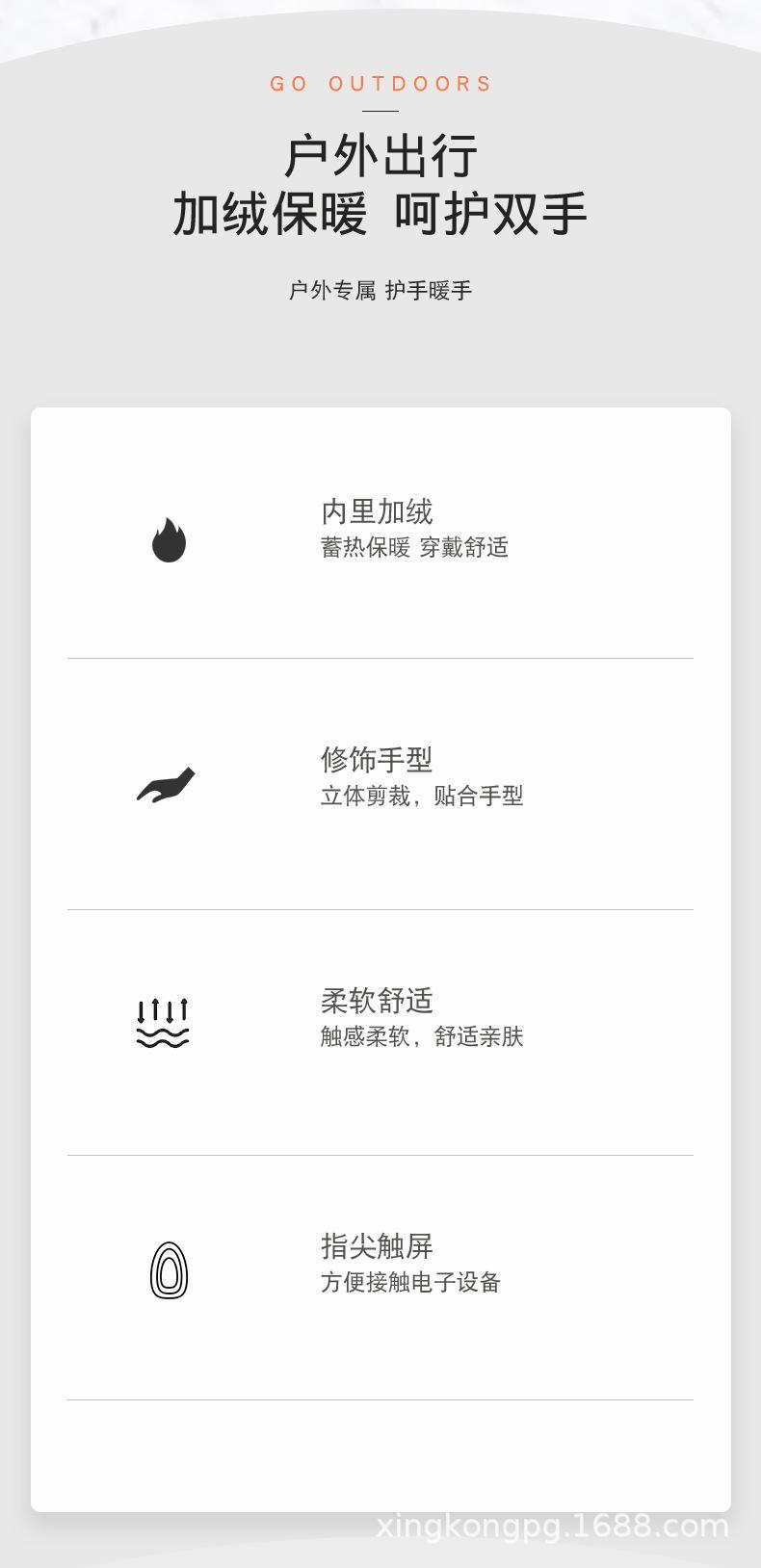 GO OUTDOORS

户外出行
加绒保暖 呵护双手

户外专属 护手暖手

内里加绒
蓄热保暖 穿戴舒适

修饰手型
立体剪裁，贴合手型

柔软舒适
触感柔软，舒适亲肤

指尖触屏
方便接触电子设备

xingkongpg.1688.com