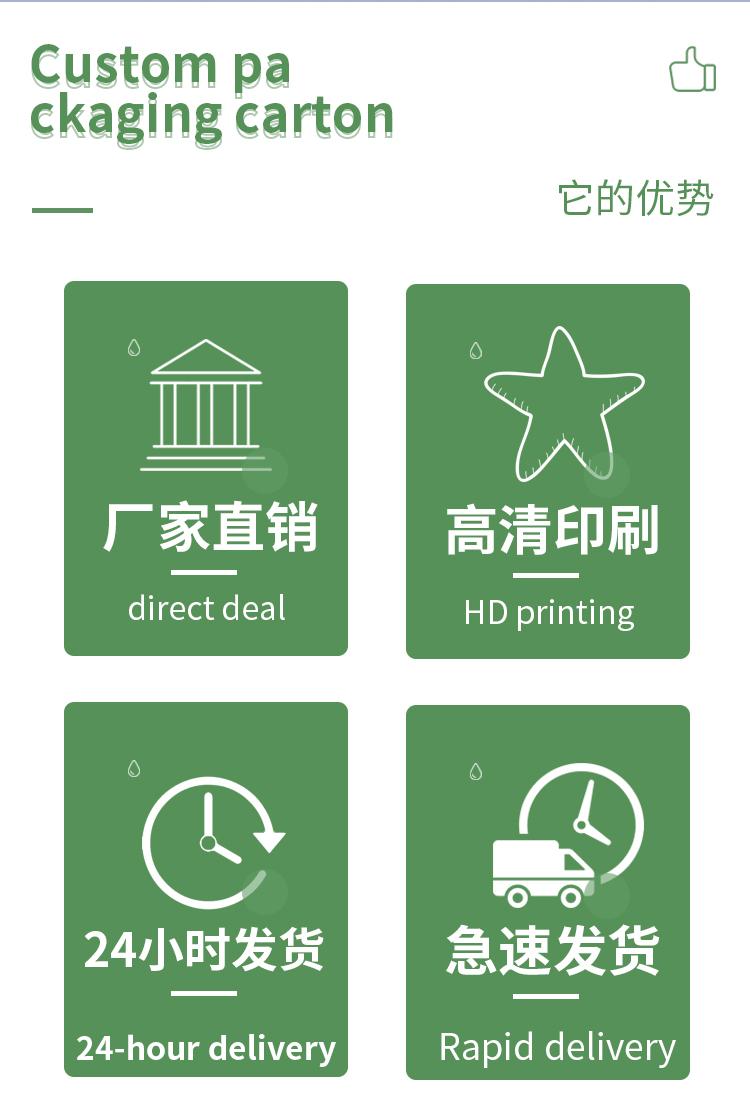 Custom pa
ckaging carton

它的优势

厂家直销

direct deal

高清印刷

HD printing

24小时发货

24-hour delivery

急速发货

Rapid delivery