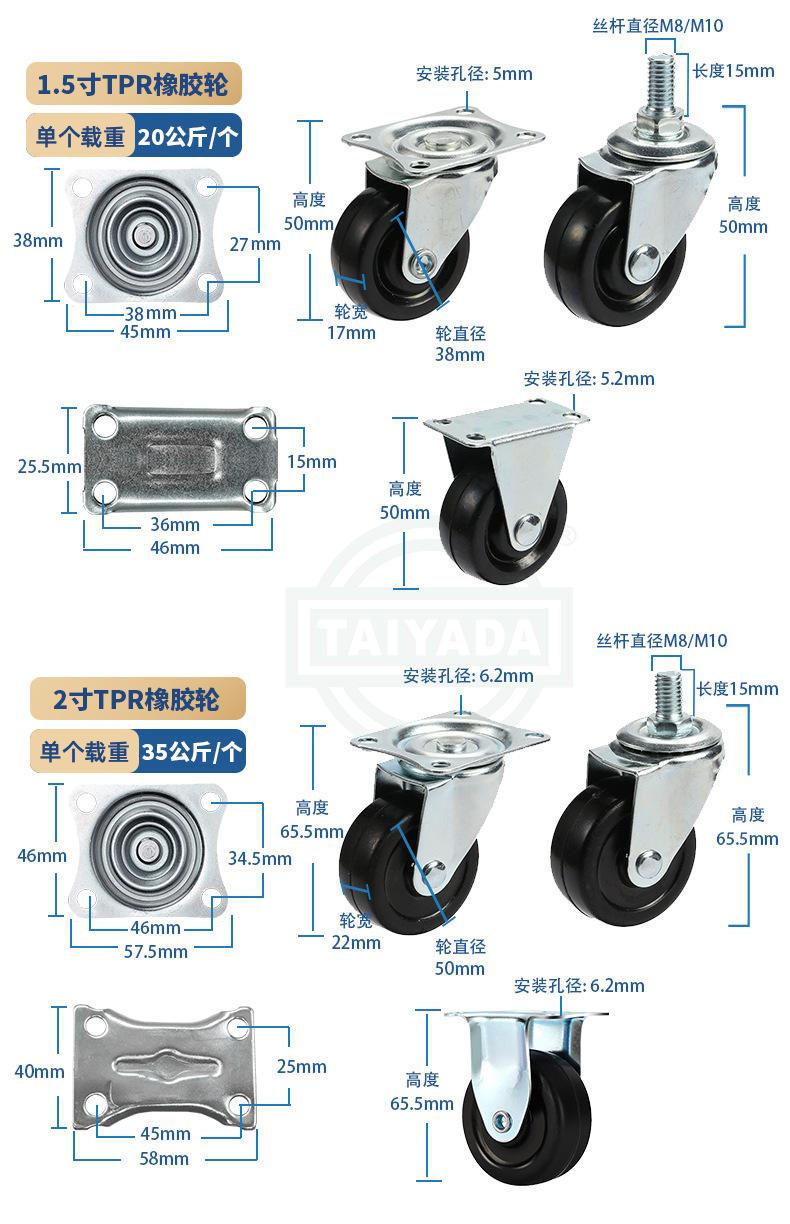 1.5寸TPR橡胶轮

单个载重 20公斤/个

38mm
27mm
38mm
45mm

安装孔径: 5mm
高度 50mm
轮宽 17mm
轮直径 38mm

丝杆直径M8/M10
长度15mm
高度 50mm

25.5mm
15mm
36mm
46mm

安装孔径: 5.2mm
高度 50mm

TAIYADA

2寸TPR橡胶轮

单个载重 35公斤/个

46mm
34.5mm
46mm
57.5mm

安装孔径: 6.2mm
高度 65.5mm
轮宽 22mm
轮直径 50mm

丝杆直径M8/M10
长度15mm
高度 65.5mm

40mm
25mm
45mm
58mm

安装孔径: 6.2mm
高度 65.5mm