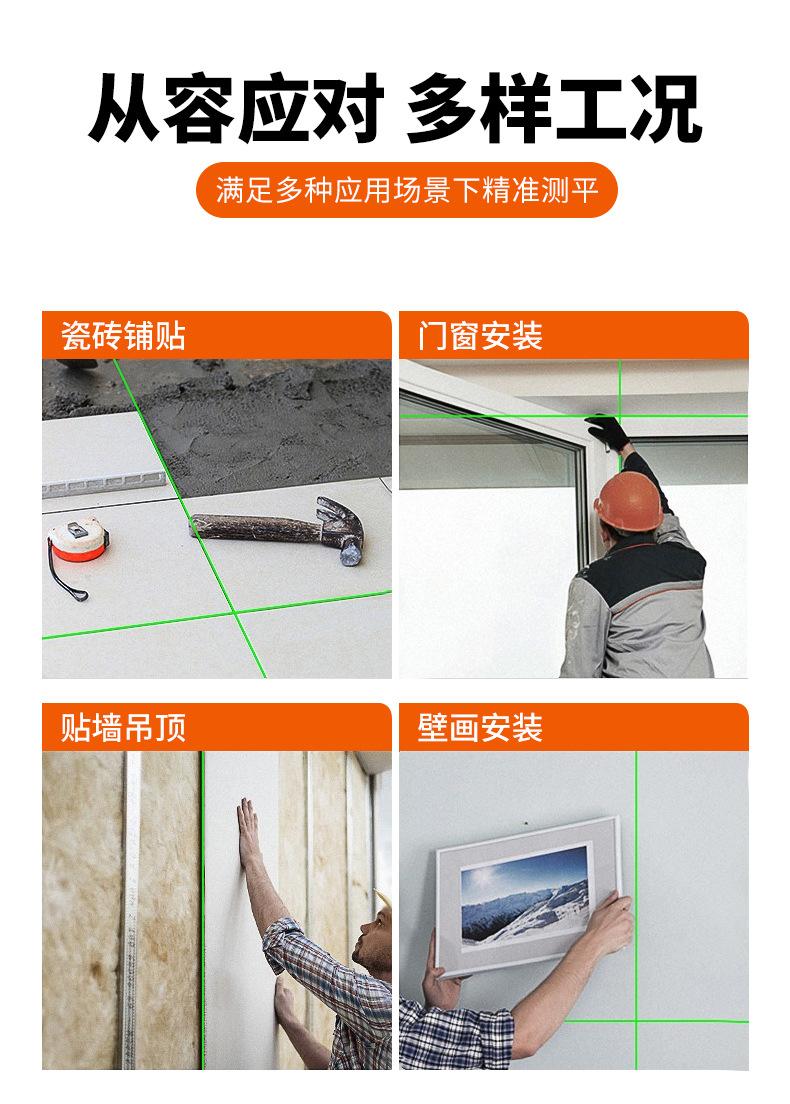 从容应对 多样工况

满足多种应用场景下精准测平

瓷砖铺贴

门窗安装

贴墙吊顶

壁画安装