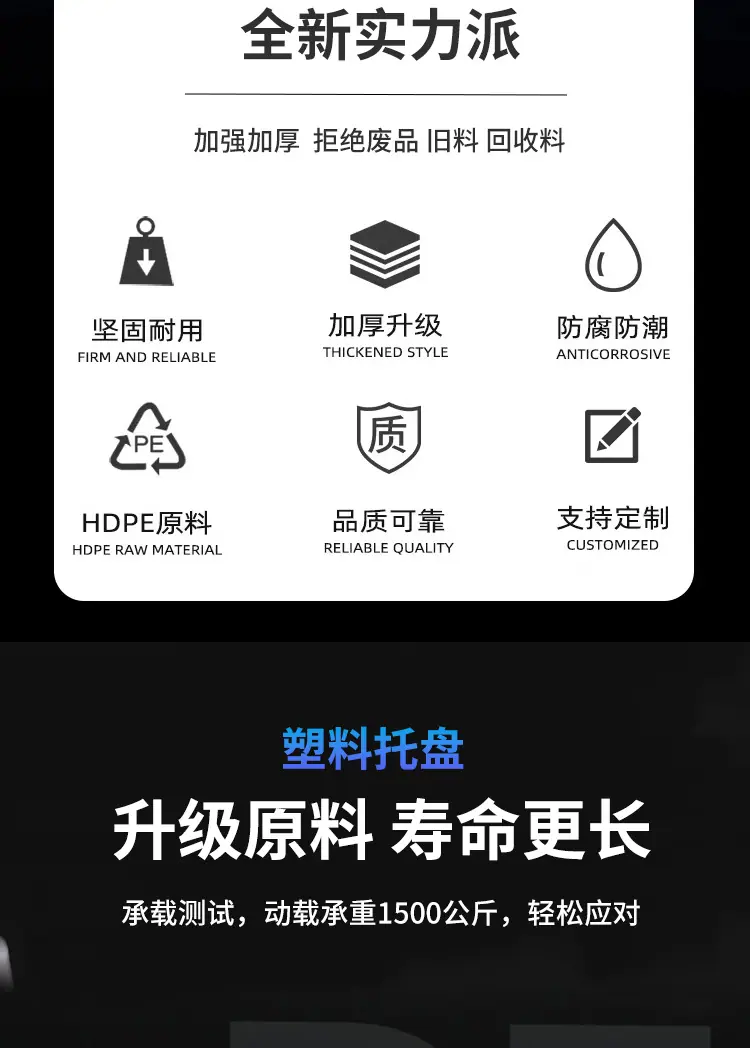 全新实力派

加强加厚 拒绝废品 旧料 回收料

坚固耐用
FIRM AND RELIABLE

加厚升级
THICKENED STYLE

防腐防潮
ANTICORROSIVE

PE

HDPE原料
HDPE RAW MATERIAL

质

品质可靠
RELIABLE QUALITY

支持定制
CUSTOMIZED

塑料托盘

升级原料 寿命更长

承载测试，动载承重1500公斤，轻松应对