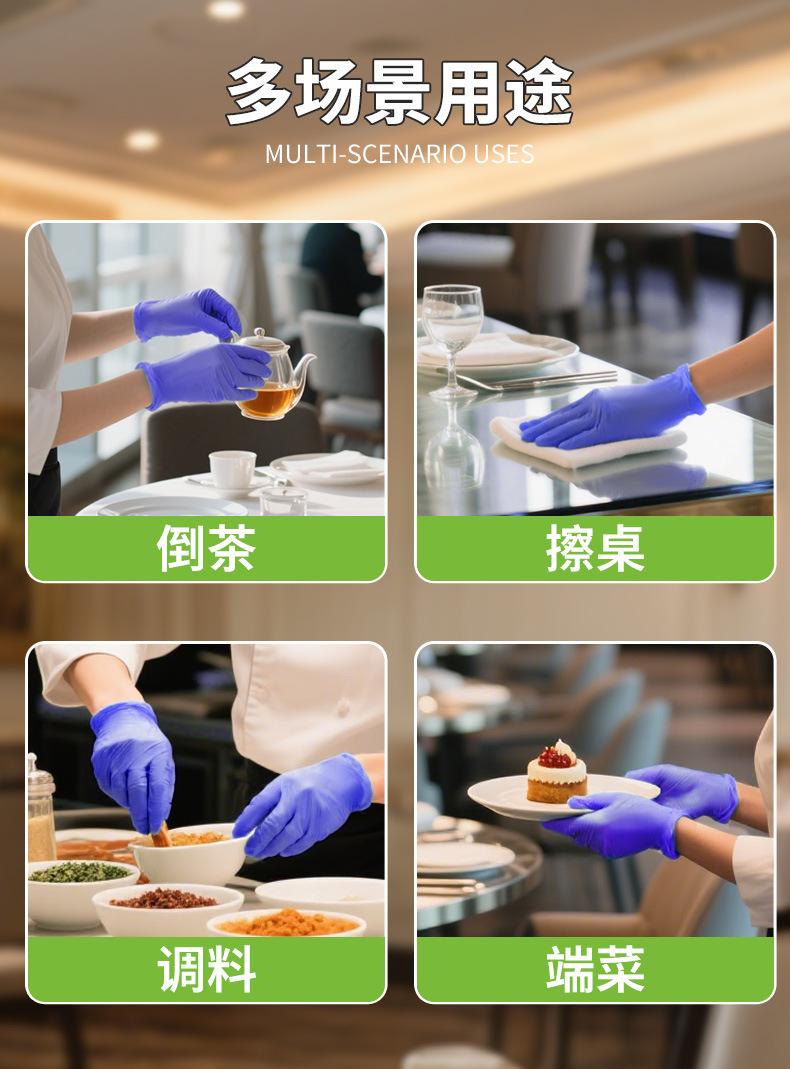 多场景用途
MULTI-SCENARIO USES

倒茶

擦桌

调料

端菜