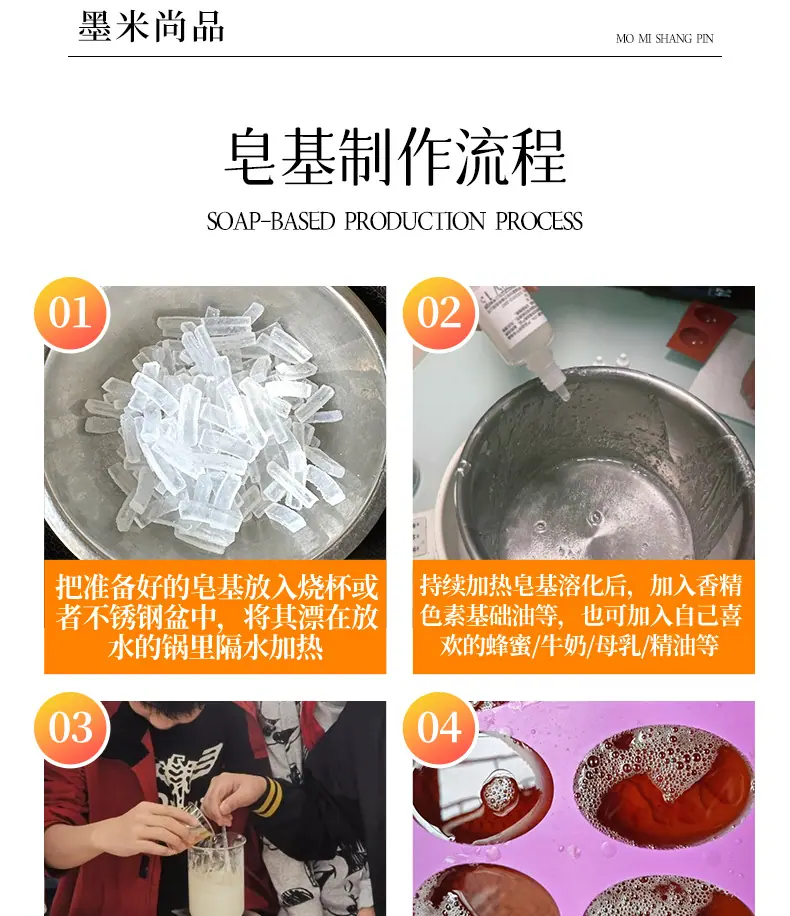 墨米尚品

MO MI SHANG PIN

皂基制作流程

SOAP-BASED PRODUCTION PROCESS

01

把准备好的皂基放入烧杯或者不锈钢盆中，将其漂在放水的锅里隔水加热

02

持续加热皂基溶化后，加入香精色素基础油等，也可加入自己喜欢的蜂蜜/牛奶/母乳/精油等

03

04