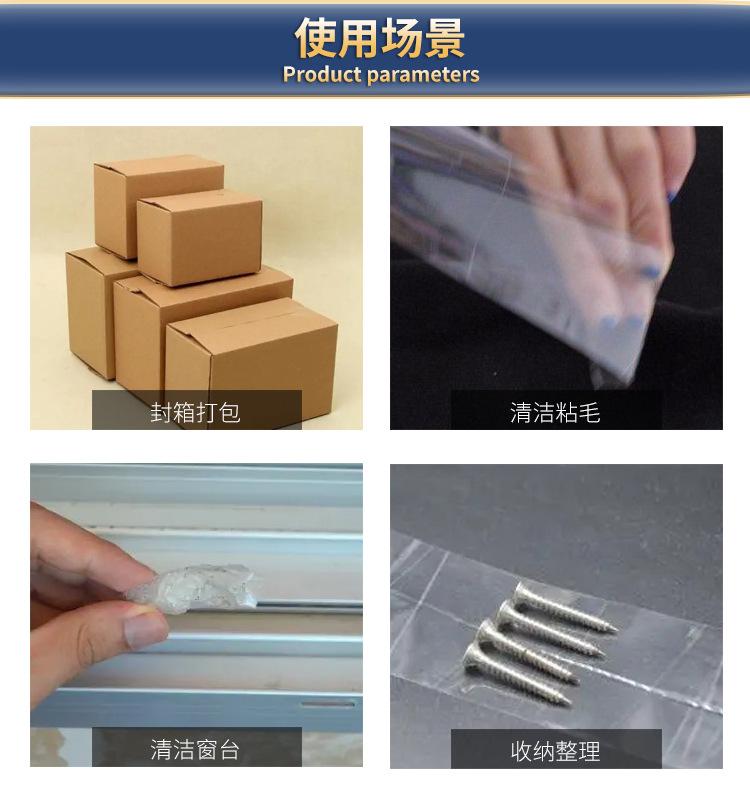 使用场景
Product parameters

封箱打包

清洁粘毛

清洁窗台

收纳整理