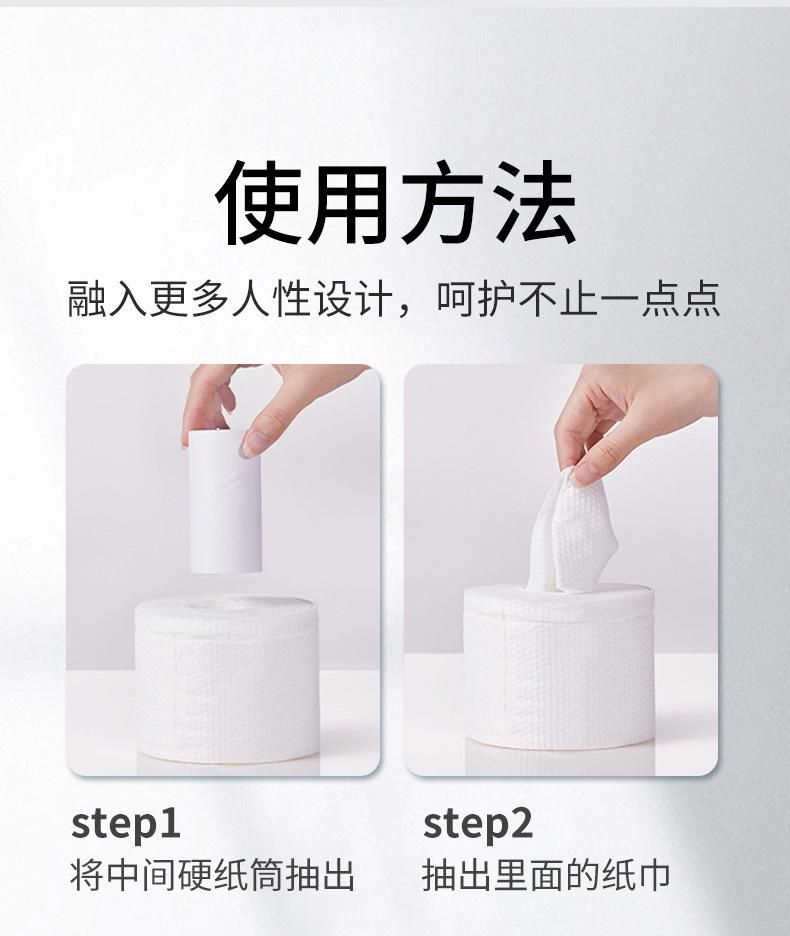 使用方法

融入更多人性设计，呵护不止一点点

step1
将中间硬纸筒抽出

step2
抽出里面的纸巾