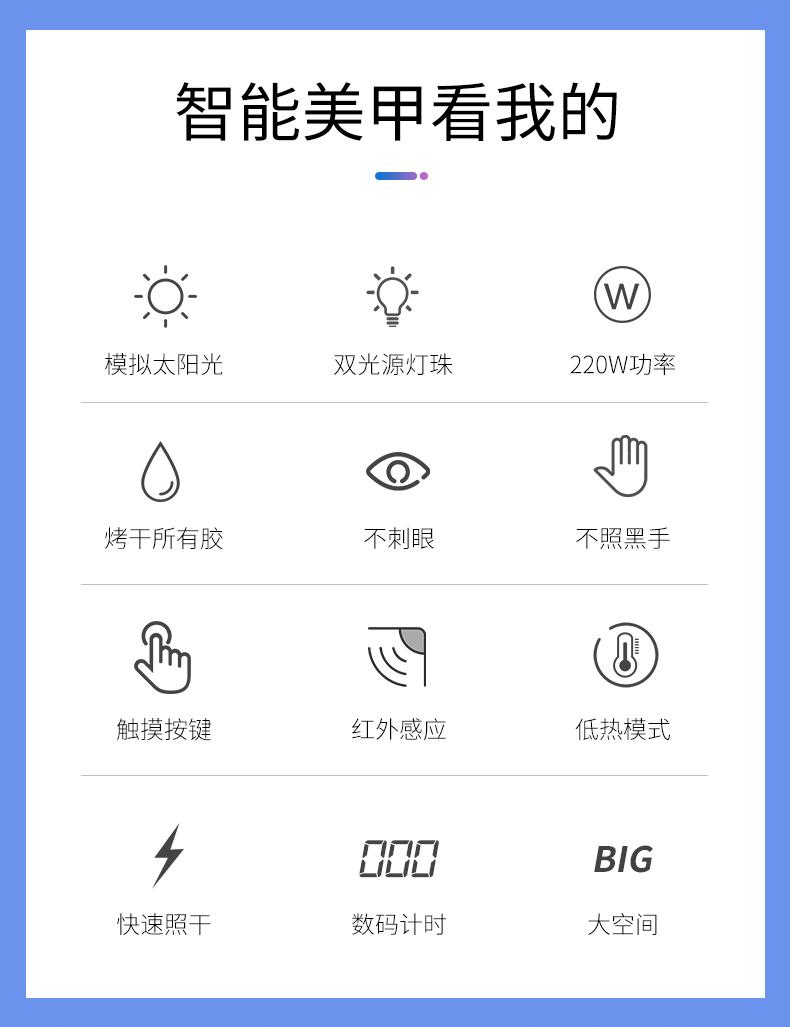 智能美甲看我的

W

模拟太阳光 双光源灯珠 220W功率

烤干所有胶 不刺眼 不照黑手

触摸按键 红外感应 低热模式

000

BIG

快速照干 数码计时 大空间