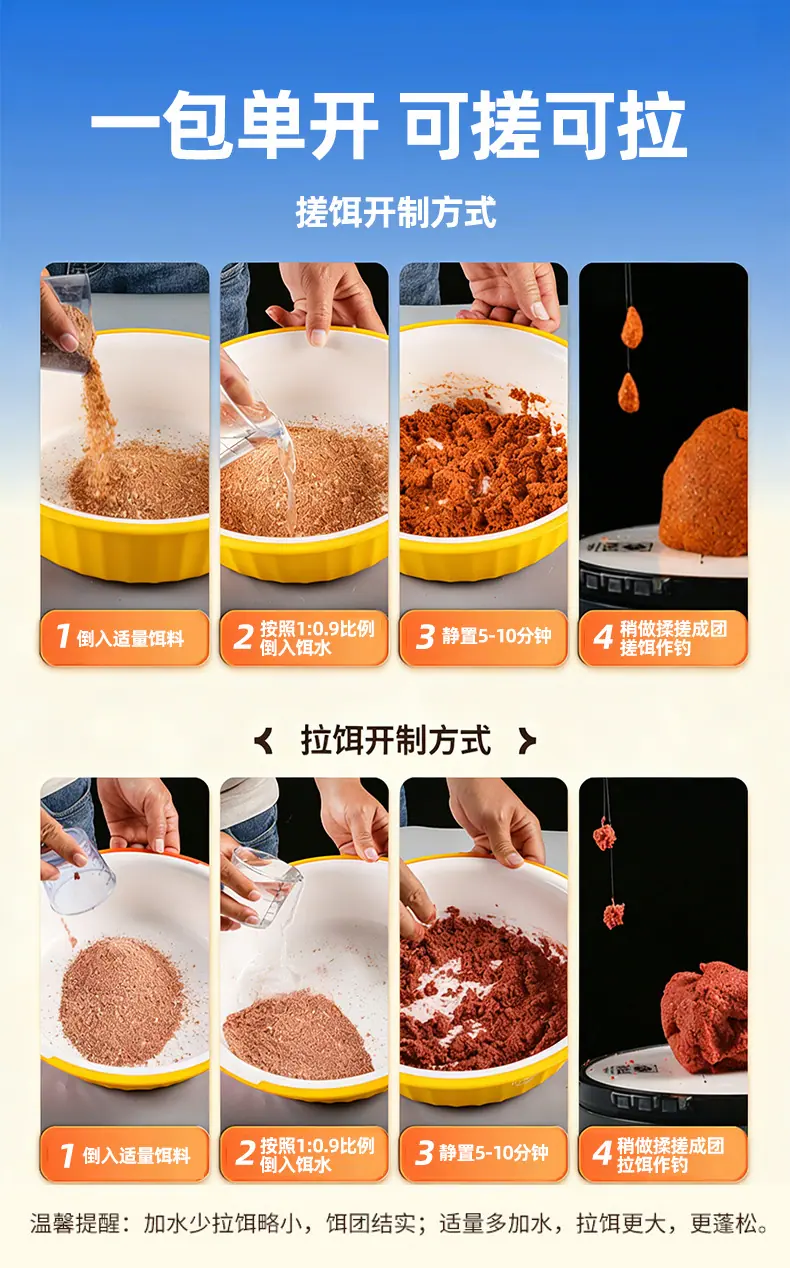 一包单开 可搓可拉

搓饵开制方式

1 倒入适量饵料

2 按照1:0.9比例倒入饵水

3 静置5-10分钟

4 稍做揉搓成团搓饵作钓

拉饵开制方式

1 倒入适量饵料

2 按照1:0.9比例倒入饵水

3 静置5-10分钟

4 稍做揉搓成团拉饵作钓

温馨提醒：加水少拉饵略小，饵团结实；适量多加水，拉饵更大，更蓬松。