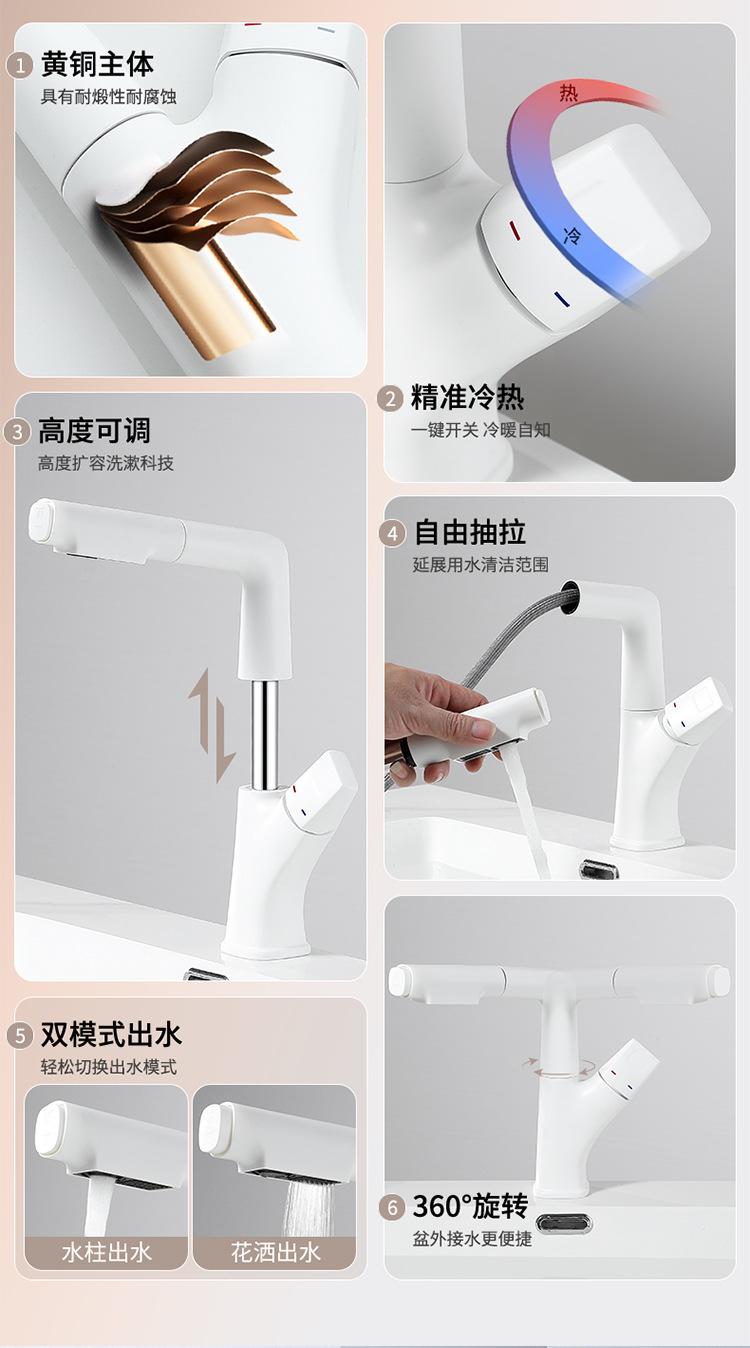 1 黄铜主体
具有耐煅性耐腐蚀

热
冷

2 精准冷热
一键开关 冷暖自知

3 高度可调
高度扩容洗漱科技

4 自由抽拉
延展用水清洁范围

5 双模式出水
轻松切换出水模式

水柱出水

花洒出水

6 360°旋转
盆外接水更便捷