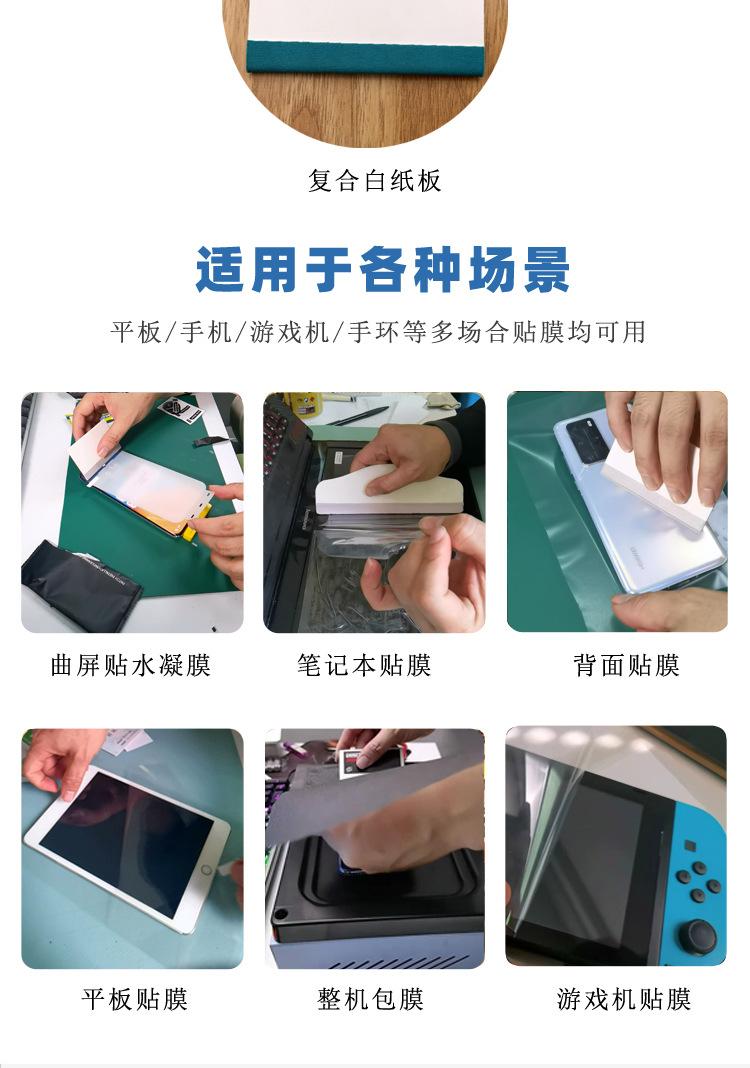 复合白纸板

适用于各种场景

平板/手机/游戏机/手环等多场合贴膜均可用

曲屏贴水凝膜

笔记本贴膜

背面贴膜

平板贴膜

整机包膜

游戏机贴膜