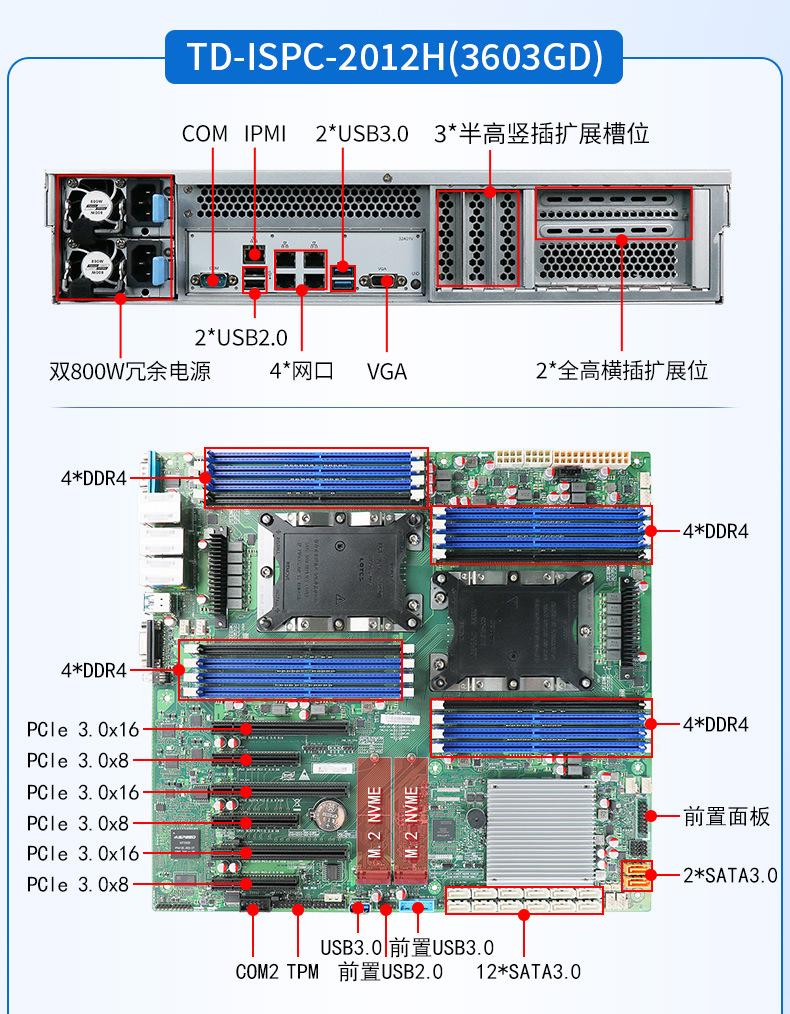 TD-ISPC-2012H(3603GD)

COM IPMI 2*USB3.0 3*半高竖插扩展槽位

2*USB2.0

双800W冗余电源 4*网口 VGA 2*全高横插扩展位

4*DDR4
4*DDR4
4*DDR4
4*DDR4

PCIe 3.0x16
PCIe 3.0x8
PCIe 3.0x16
PCIe 3.0x8
PCIe 3.0x16
PCIe 3.0x8

M.2 NVME
M.2 NVME

前置面板
2*SATA3.0

USB3.0 前置USB3.0
COM2 TPM 前置USB2.0 12*SATA3.0