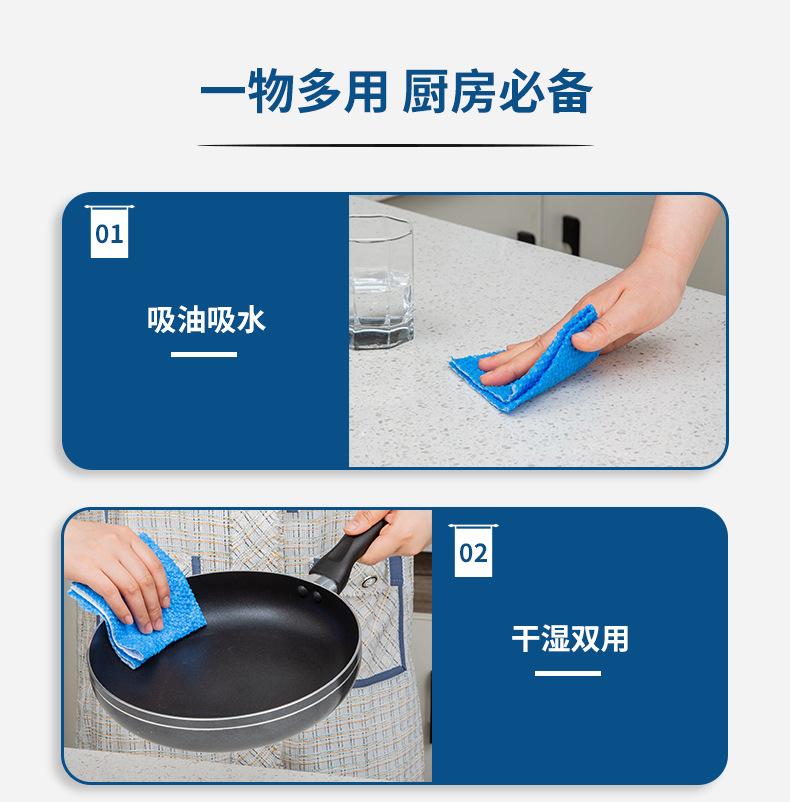 一物多用 厨房必备

01

吸油吸水

02

干湿双用